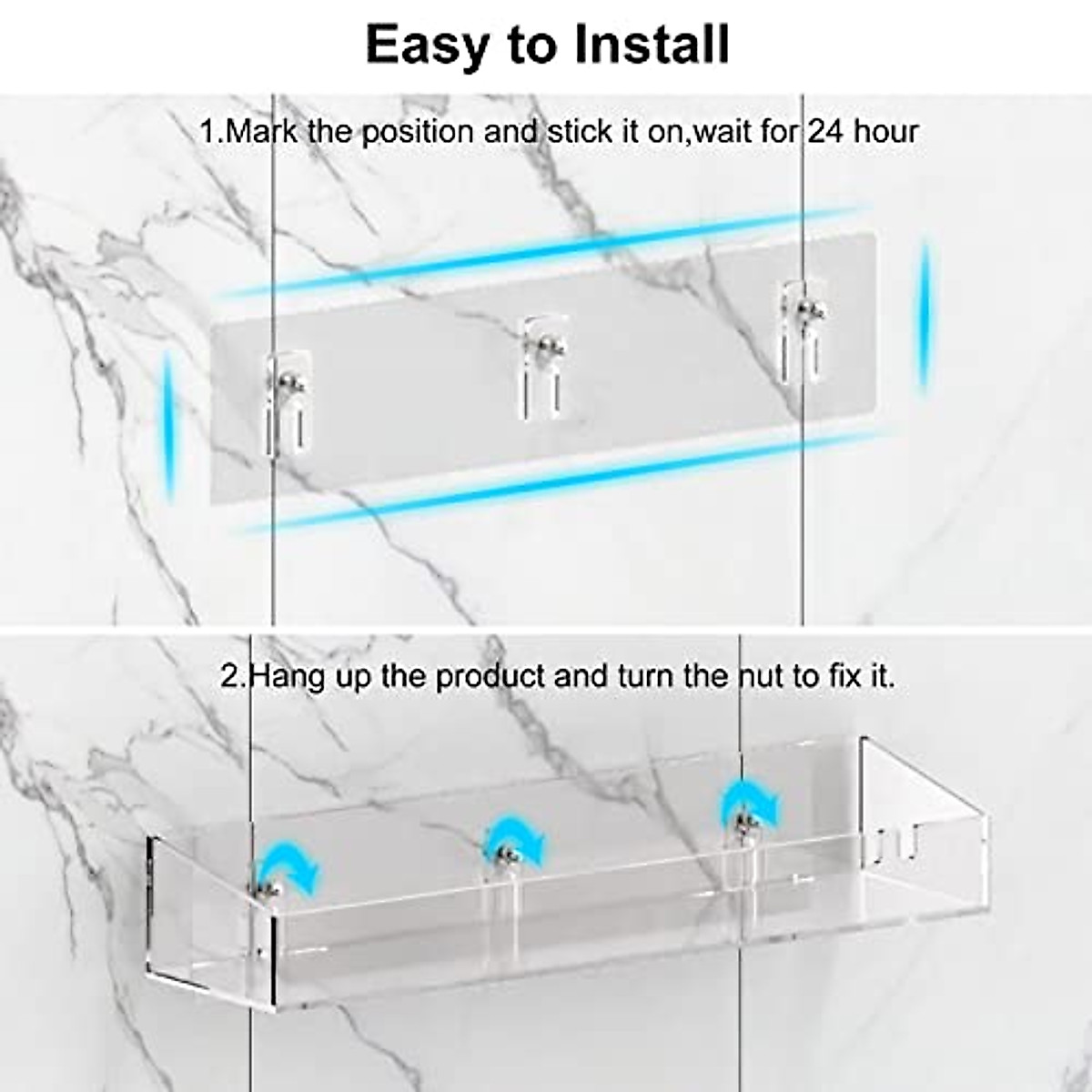 Easy to Install

1.Mark the position and stick it on,wait for 24 hour

2.Hang up the product and turn the nut to fix it.