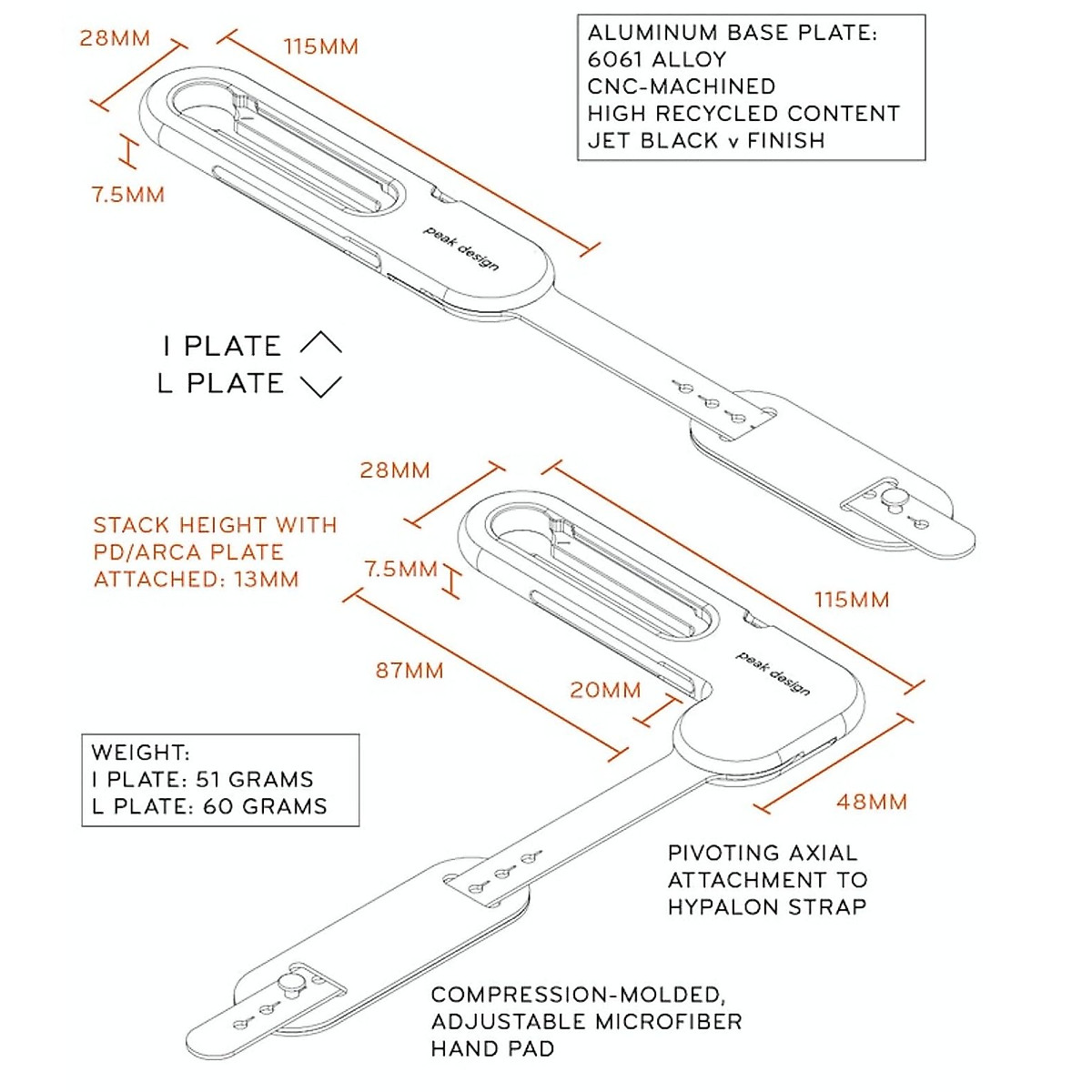 28MM

115MM

ALUMINUM BASE PLATE:
6061 ALLOY
CNC-MACHINED
HIGH RECYCLED CONTENT
JET BLACK v FINISH

7.5MM

peak design

I PLATE
L PLATE

28MM

STACK HEIGHT WITH PD/ARCA PLATE ATTACHED: 13MM

7.5MM

115MM

87MM

20MM

peak design

WEIGHT:
I PLATE: 51 GRAMS
L PLATE: 60 GRAMS

48MM

PIVOTING AXIAL ATTACHMENT TO HYPALON STRAP

COMPRESSION-MOLDED, ADJUSTABLE MICROFIBER HAND PAD