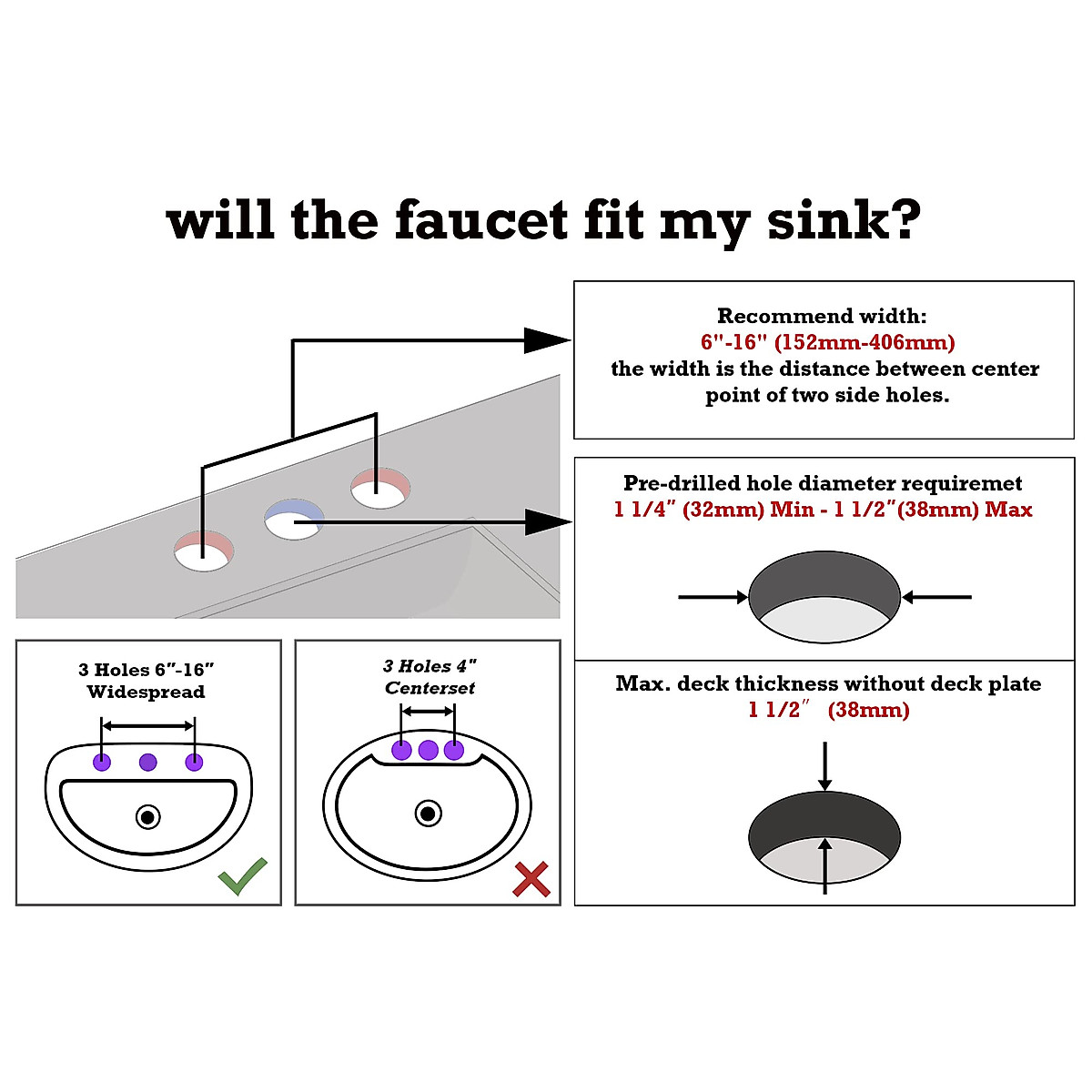 will the faucet fit my sink?

Recommend width:
6"-16" (152mm-406mm)
the width is the distance between center point of two side holes.

Pre-drilled hole diameter requiremet
1 1/4" (32mm) Min - 1 1/2"(38mm) Max

Max. deck thickness without deck plate
1 1/2"  (38mm)

3 Holes 6"-16"
Widespread

3 Holes 4"
Centerset