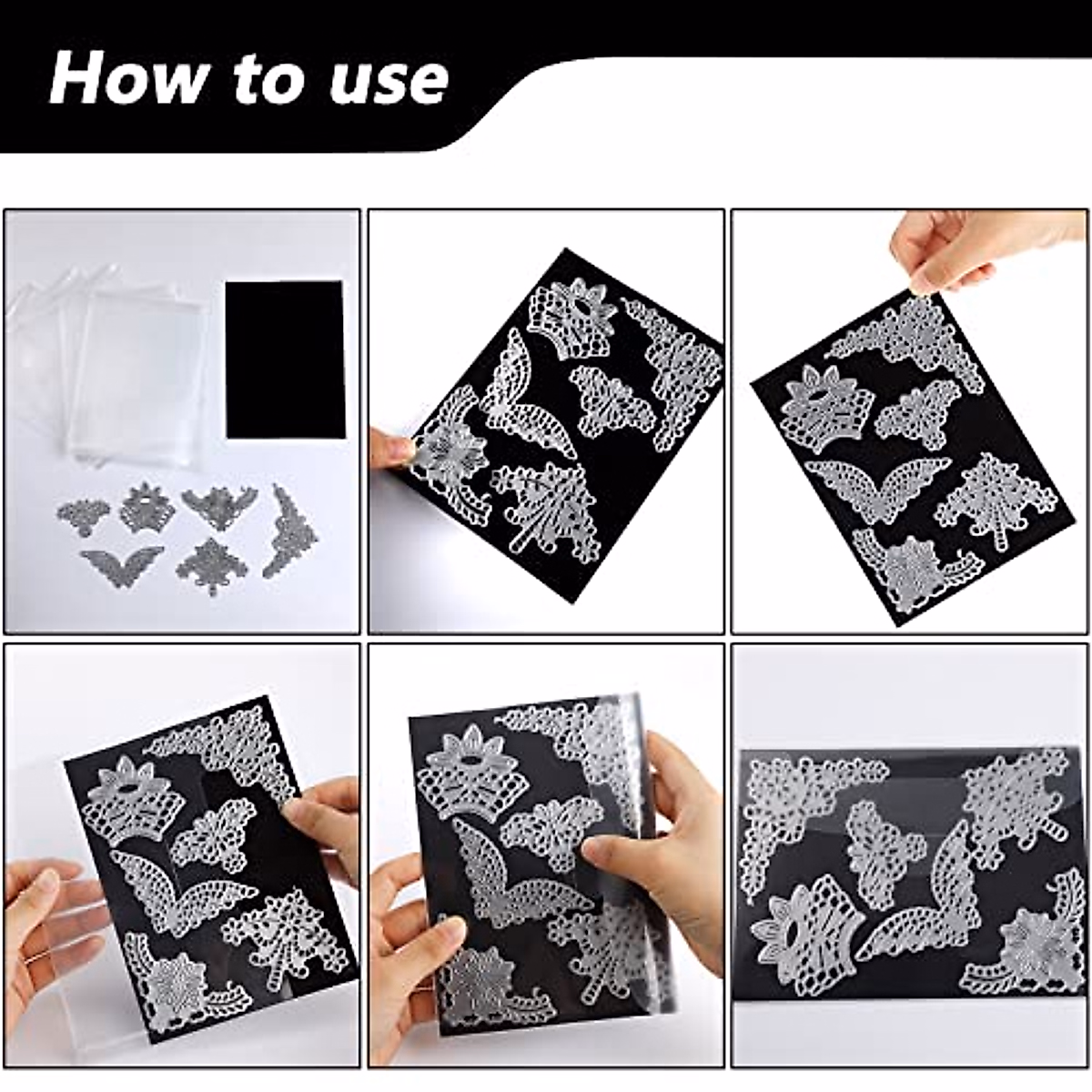 How to use