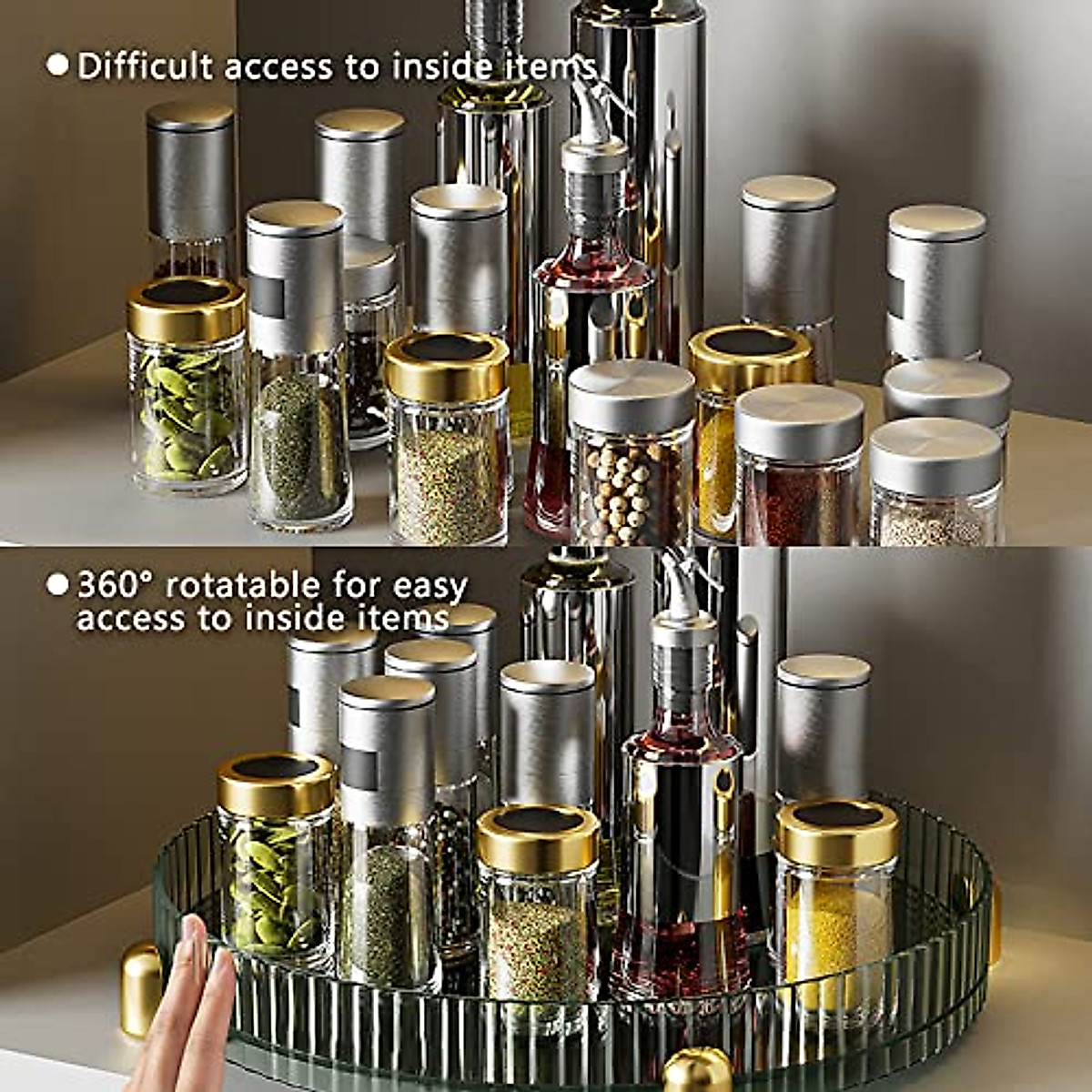 ● Difficult access to inside items

● 360° rotatable for easy access to inside items