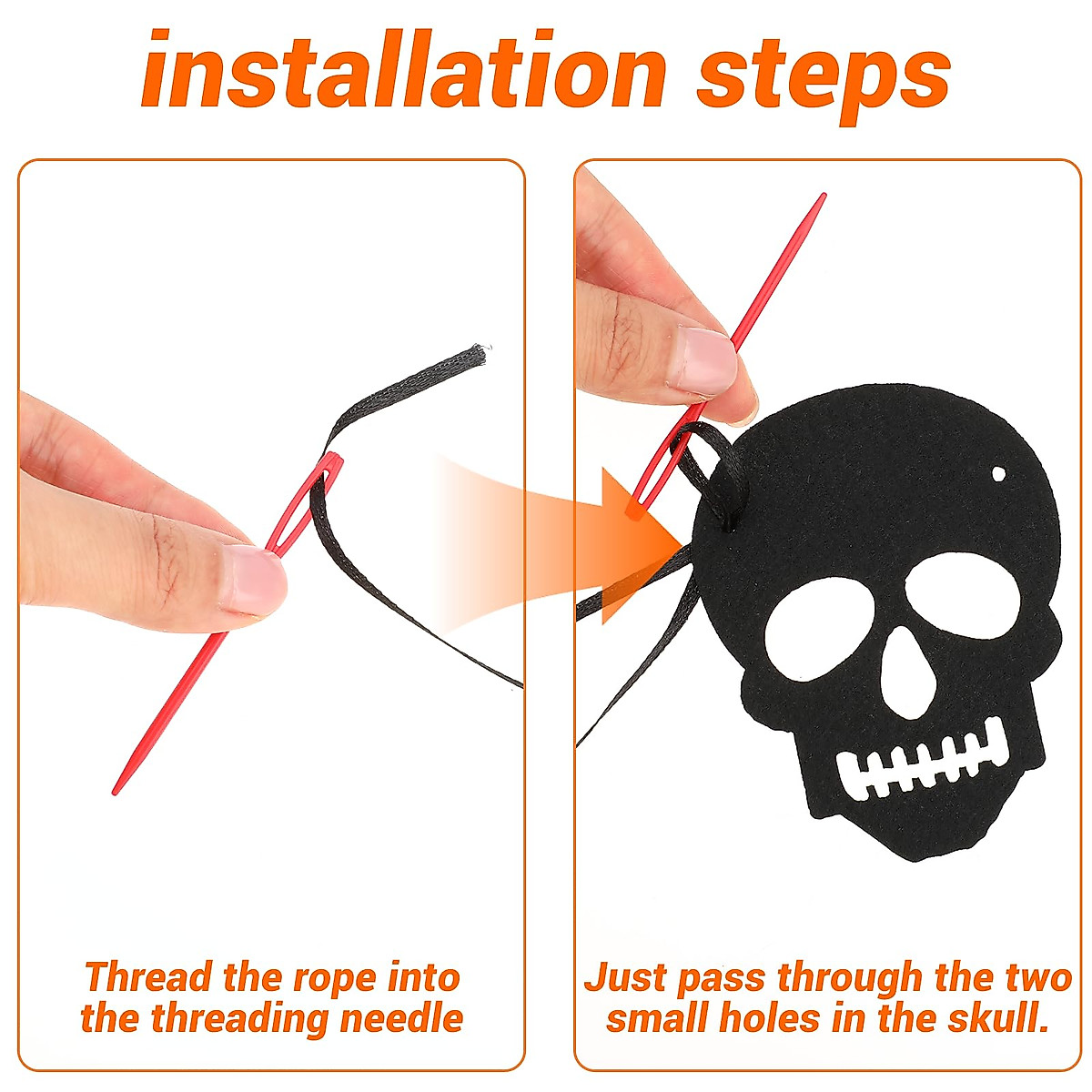 installation steps

Thread the rope into the threading needle

Just pass through the two small holes in the skull.