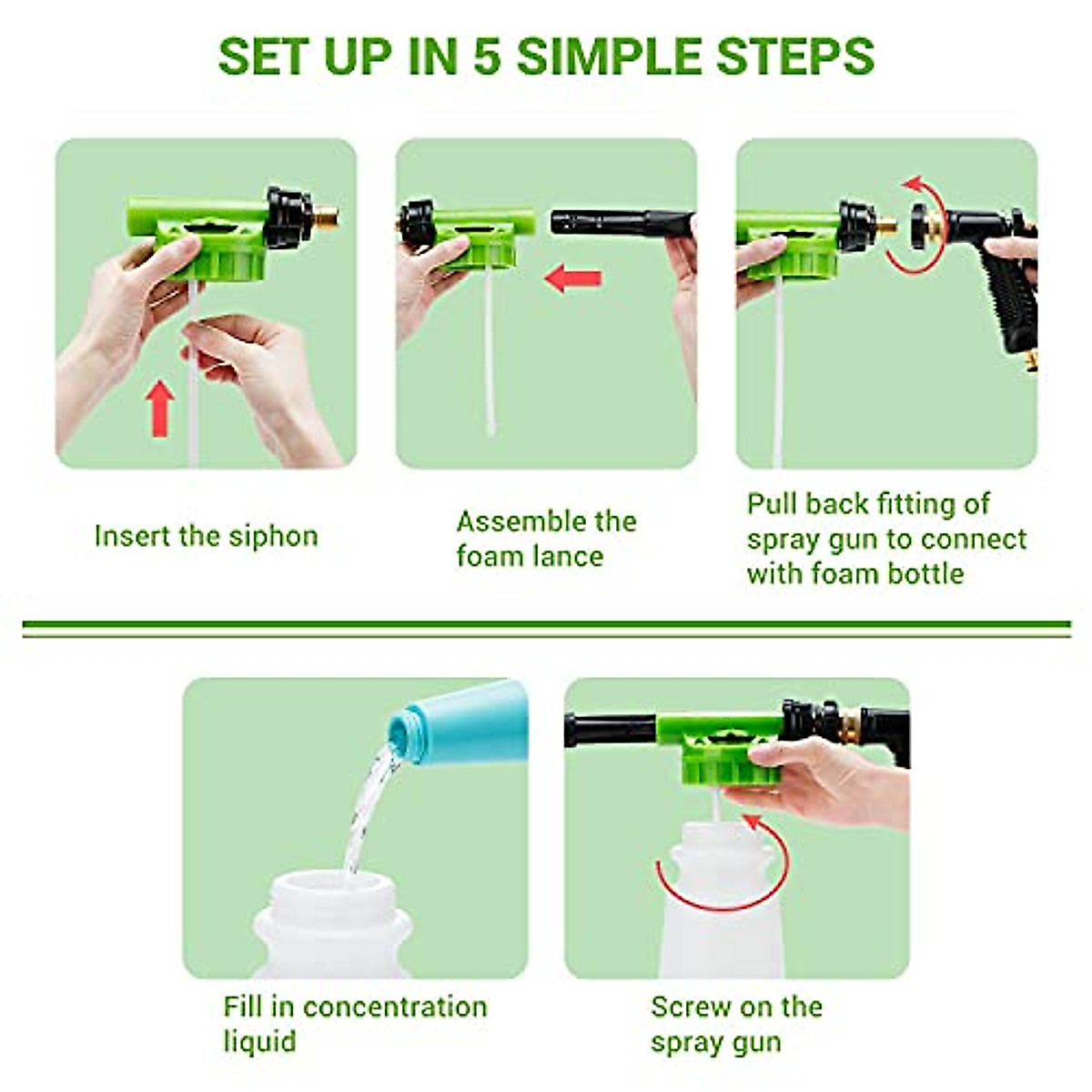 SET UP IN 5 SIMPLE STEPS

Insert the siphon

Assemble the foam lance

Pull back fitting of spray gun to connect with foam bottle

Fill in concentration liquid

Screw on the spray gun