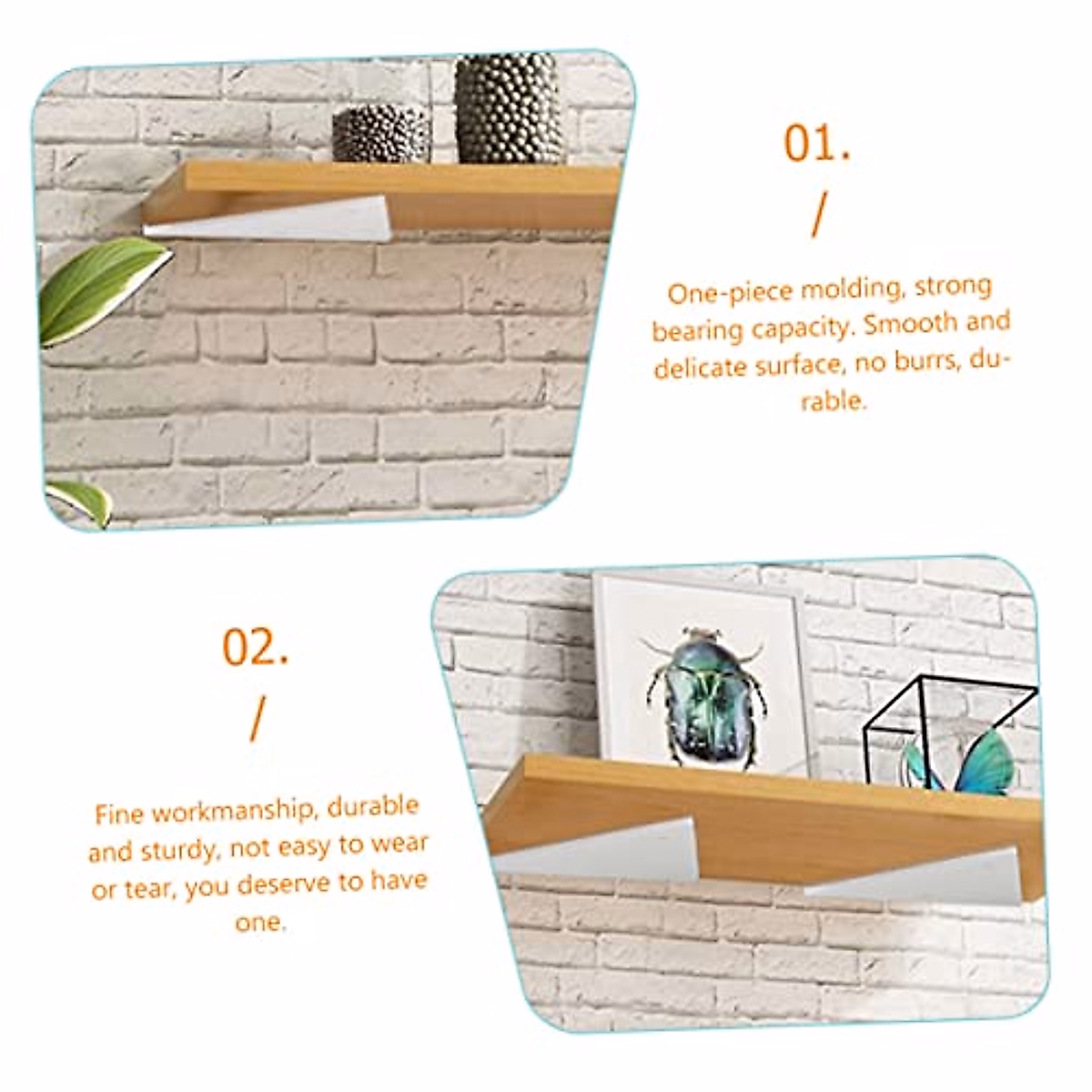 01.

/

One-piece molding, strong bearing capacity. Smooth and delicate surface, no burrs, durable.

02.

/

Fine workmanship, durable and sturdy, not easy to wear or tear, you deserve to have one.