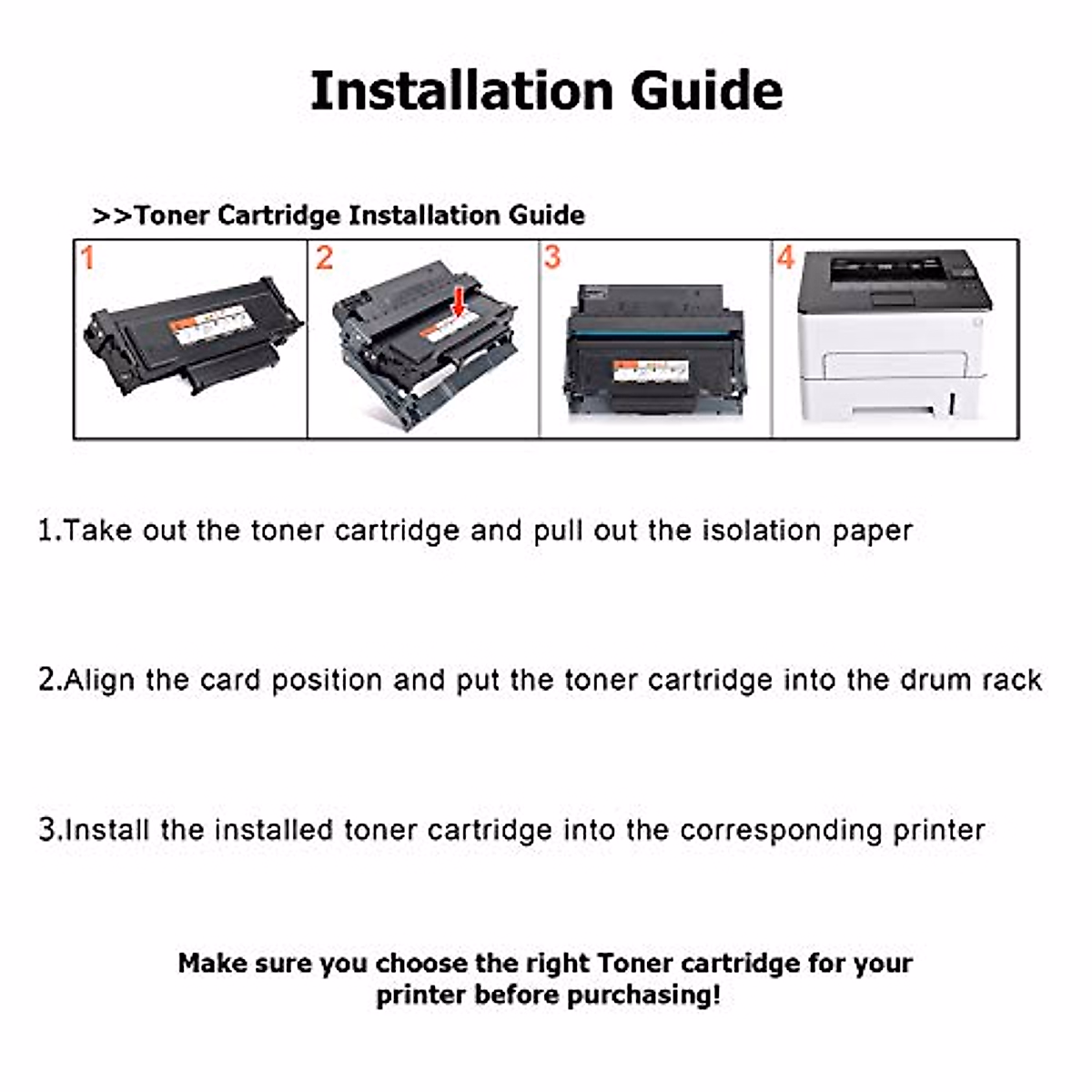 Installation Guide

>>Toner Cartridge Installation Guide

1

2

3

4

1.Take out the toner cartridge and pull out the isolation paper

2.Align the card position and put the toner cartridge into the drum rack

3.Install the installed toner cartridge into the corresponding printer

Make sure you choose the right Toner cartridge for your printer before purchasing!