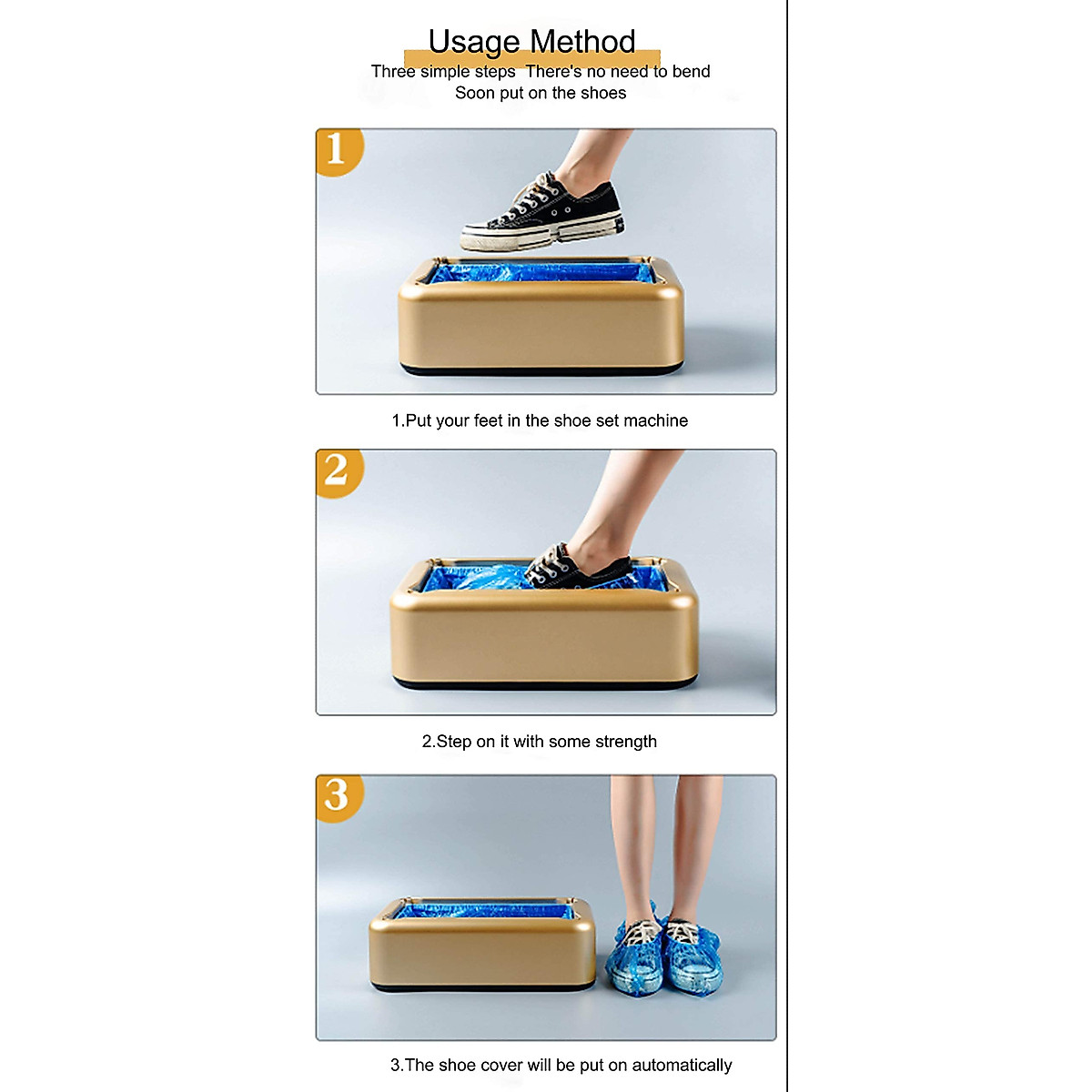 Usage Method
Three simple steps There's no need to bend
Soon put on the shoes

1

1.Put your feet in the shoe set machine

2

2.Step on it with some strength

3

3.The shoe cover will be put on automatically