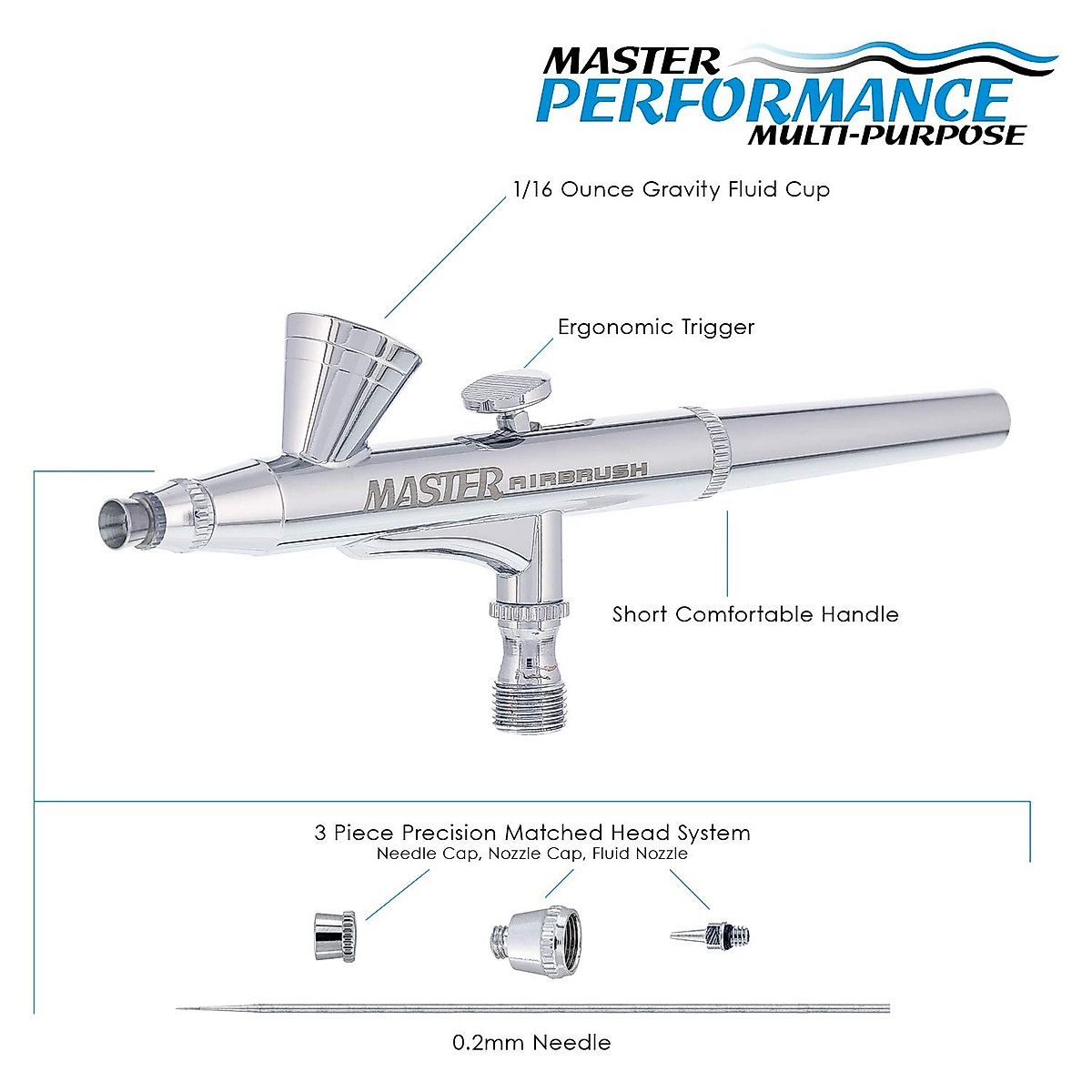 MASTER
PERFORMANCE
MULTI-PURPOSE

1/16 Ounce Gravity Fluid Cup

Ergonomic Trigger

MASTER AIRBRUSH

Short Comfortable Handle

3 Piece Precision Matched Head System
Needle Cap, Nozzle Cap, Fluid Nozzle

0.2mm Needle