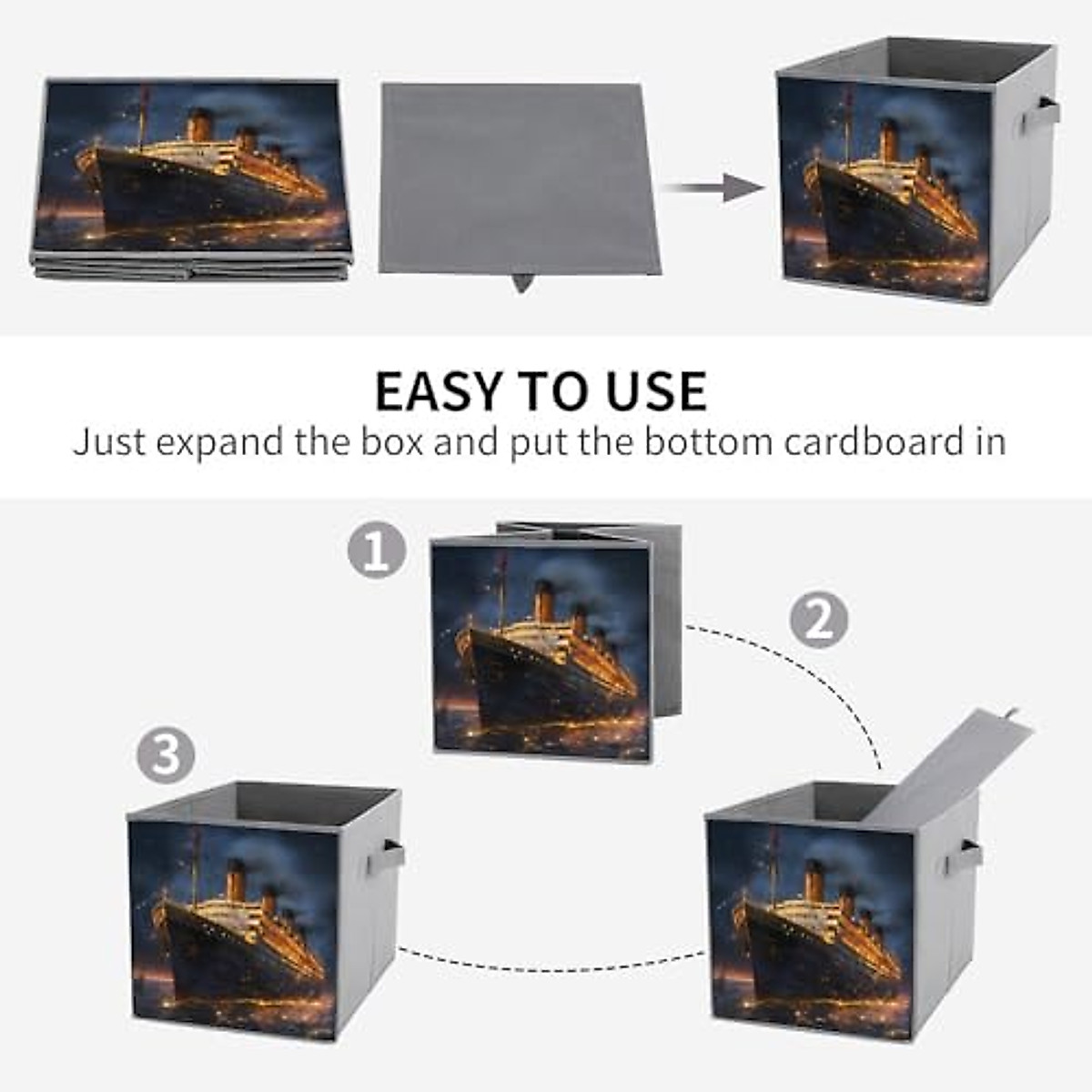 EASY TO USE
Just expand the box and put the bottom cardboard in

1

2

3