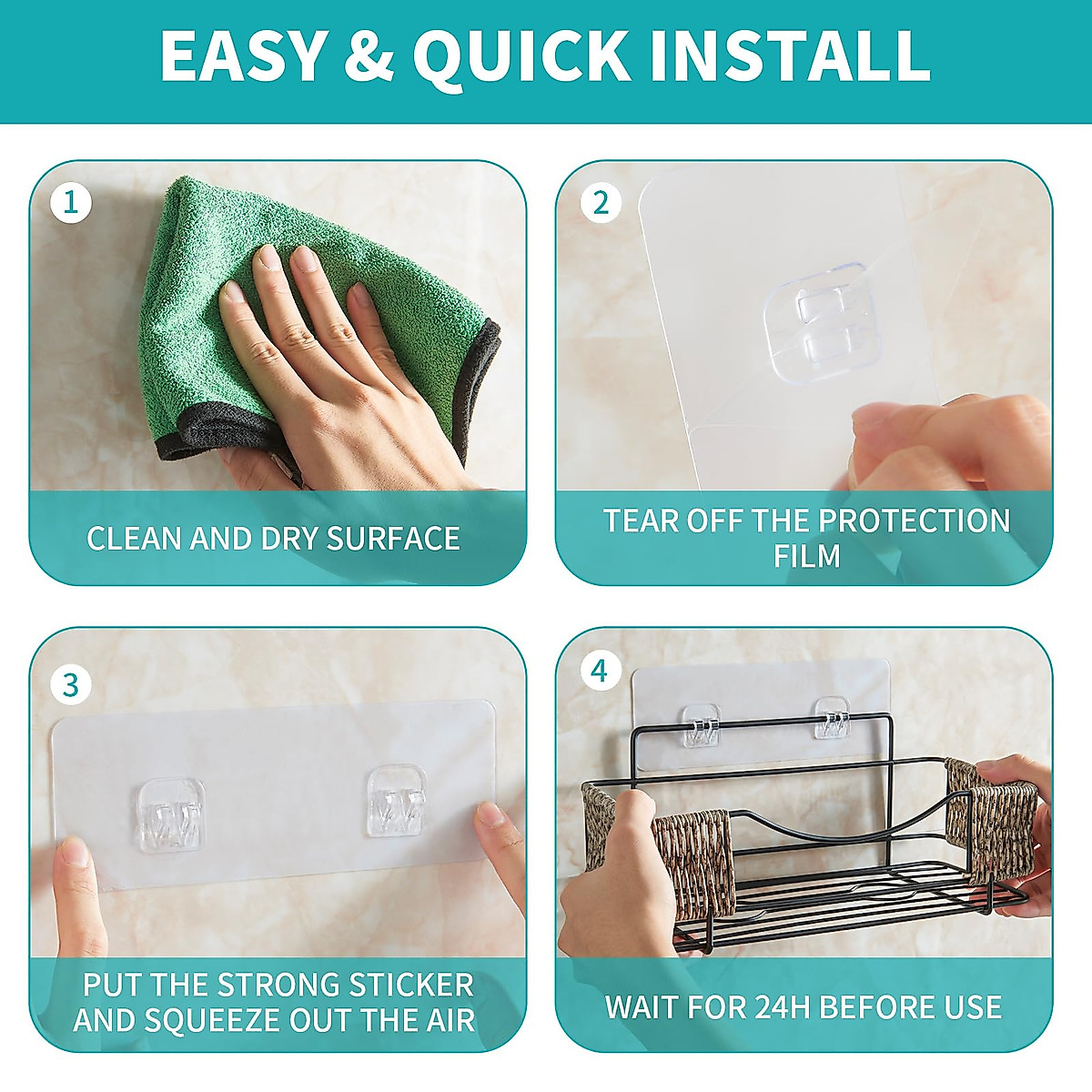 EASY & QUICK INSTALL

1

CLEAN AND DRY SURFACE

2

TEAR OFF THE PROTECTION FILM

3

PUT THE STRONG STICKER AND SQUEEZE OUT THE AIR

4

WAIT FOR 24H BEFORE USE