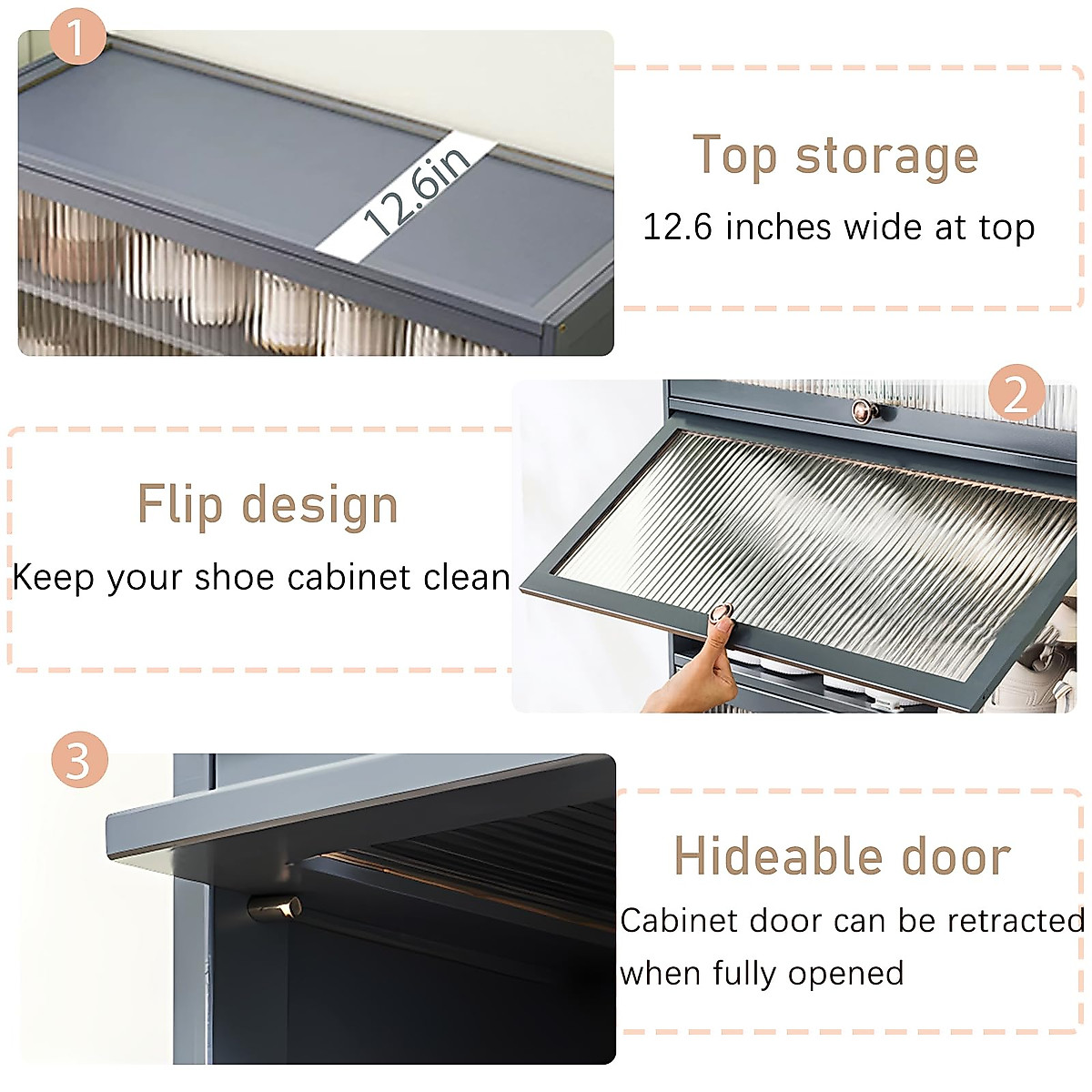 1

12.6in

Top storage

12.6 inches wide at top

2

Flip design

Keep your shoe cabinet clean

3

Hideable door

Cabinet door can be retracted when fully opened