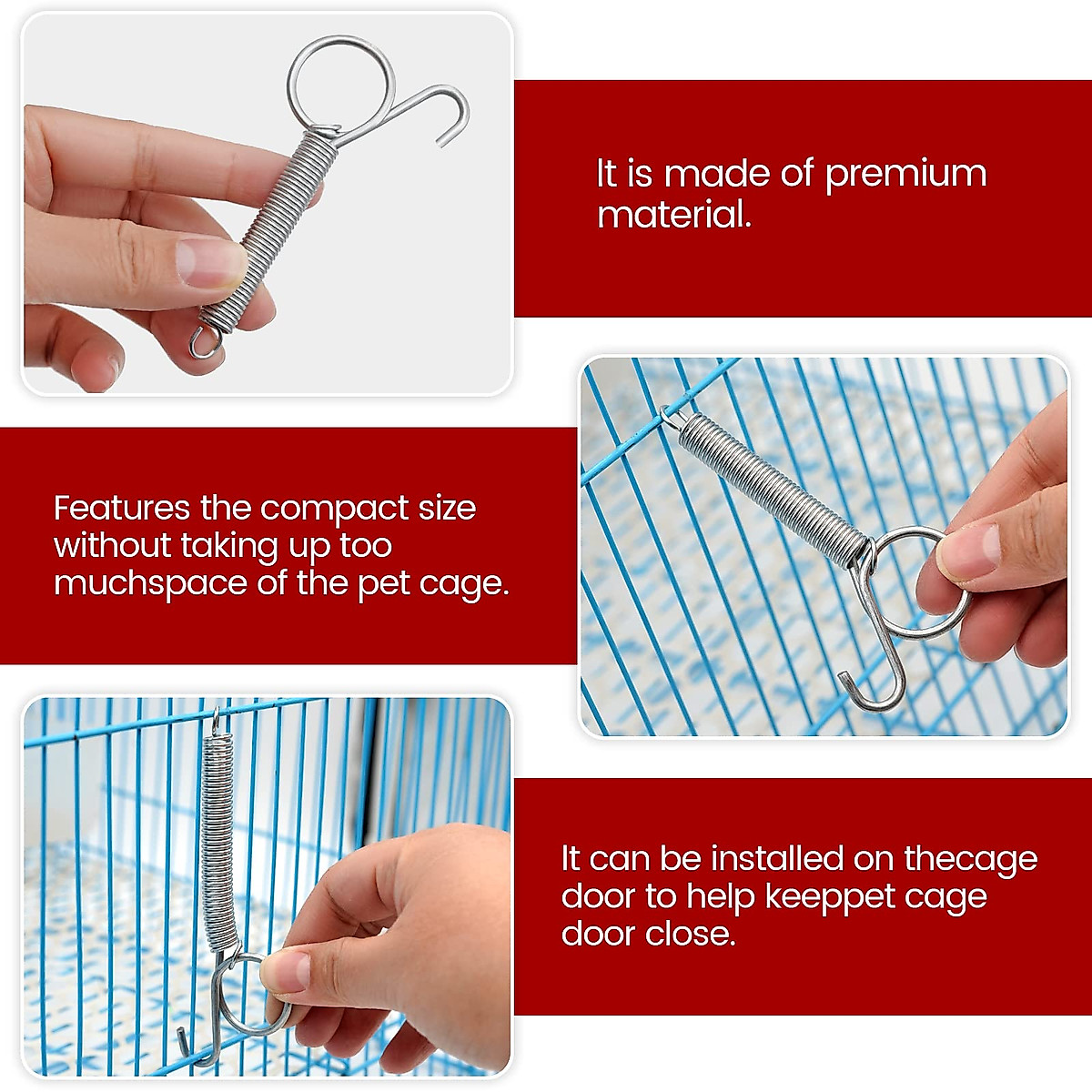 It is made of premium material.

Features the compact size without taking up too muchspace of the pet cage.

It can be installed on thecage door to help keeppet cage door close.