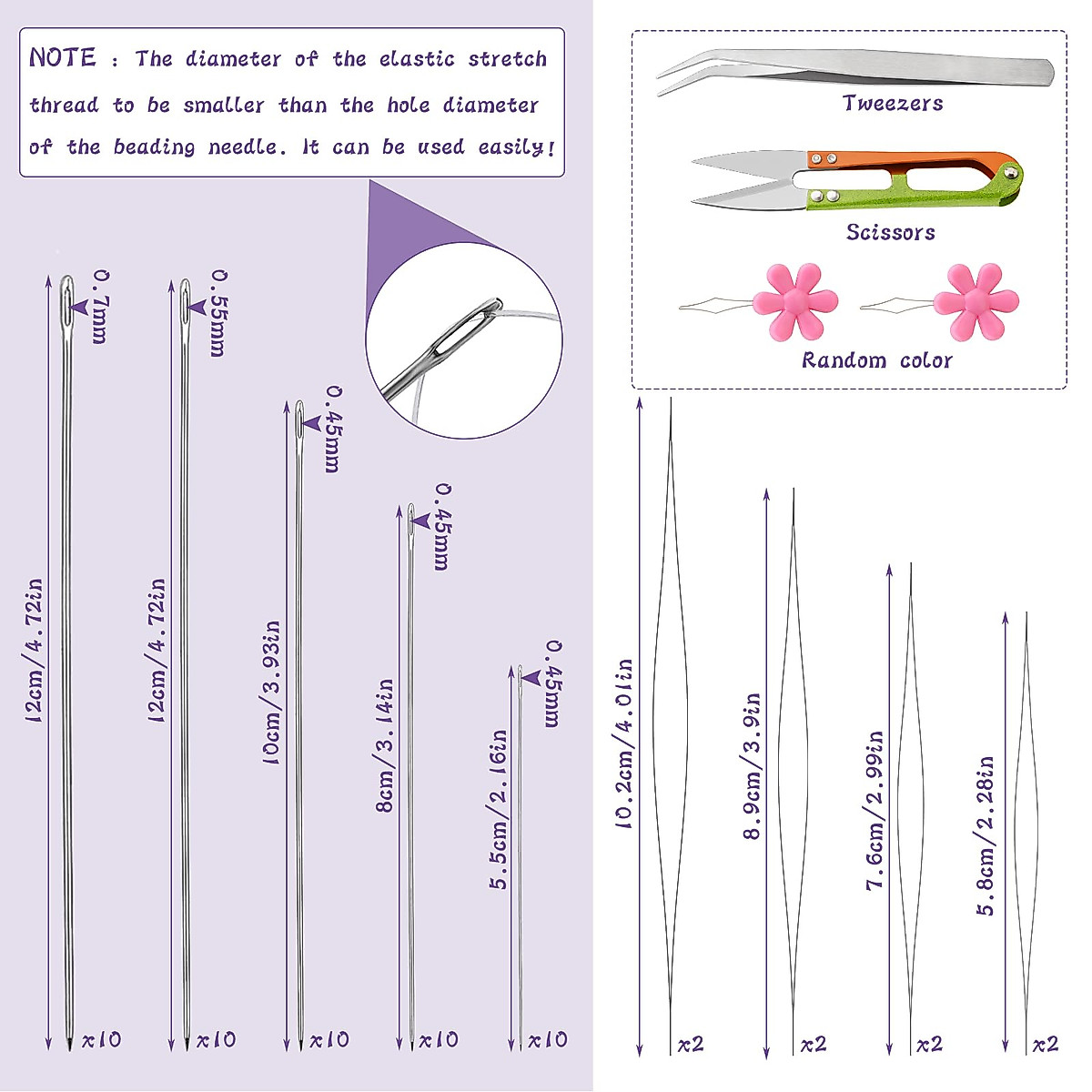 NOTE : The diameter of the elastic stretch thread to be smaller than the hole diameter of the beading needle. It can be used easily!

0.7mm
12cm/4.72in
x10

0.55mm
12cm/4.72in
x10

0.45mm
10cm/3.93in
x10

0.45mm
8cm/3.14in
x10

0.45mm
5.5cm/2.16in
x10

Tweezers

Scissors

Random color

10.2cm/4.01in
x2

8.9cm/3.9in
x2

7.6cm/2.99in
x2

5.8cm/2.28in
x2