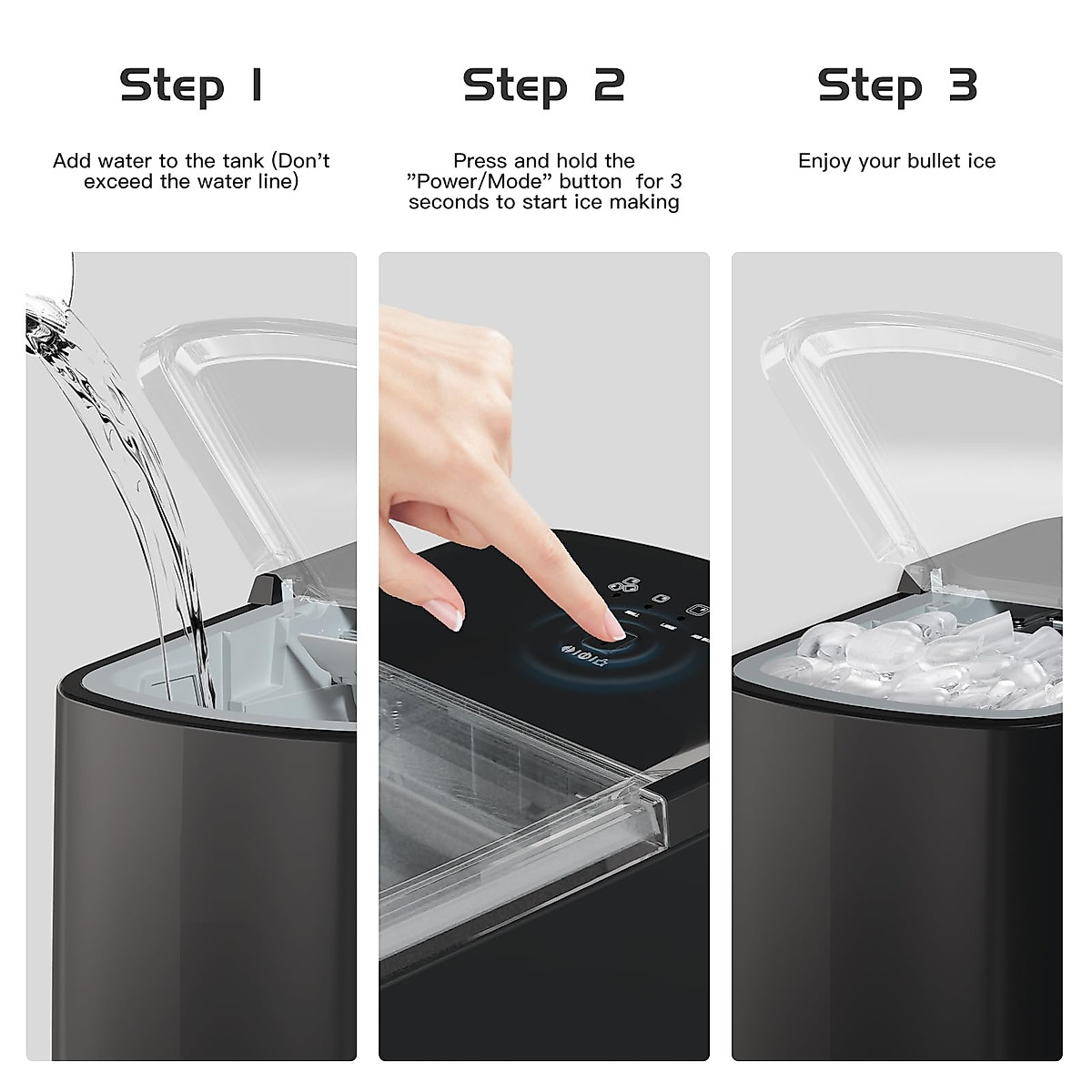 Step 1

Add water to the tank (Don't exceed the water line)

Step 2

Press and hold the "Power/Mode" button for 3 seconds to start ice making

Step 3

Enjoy your bullet ice