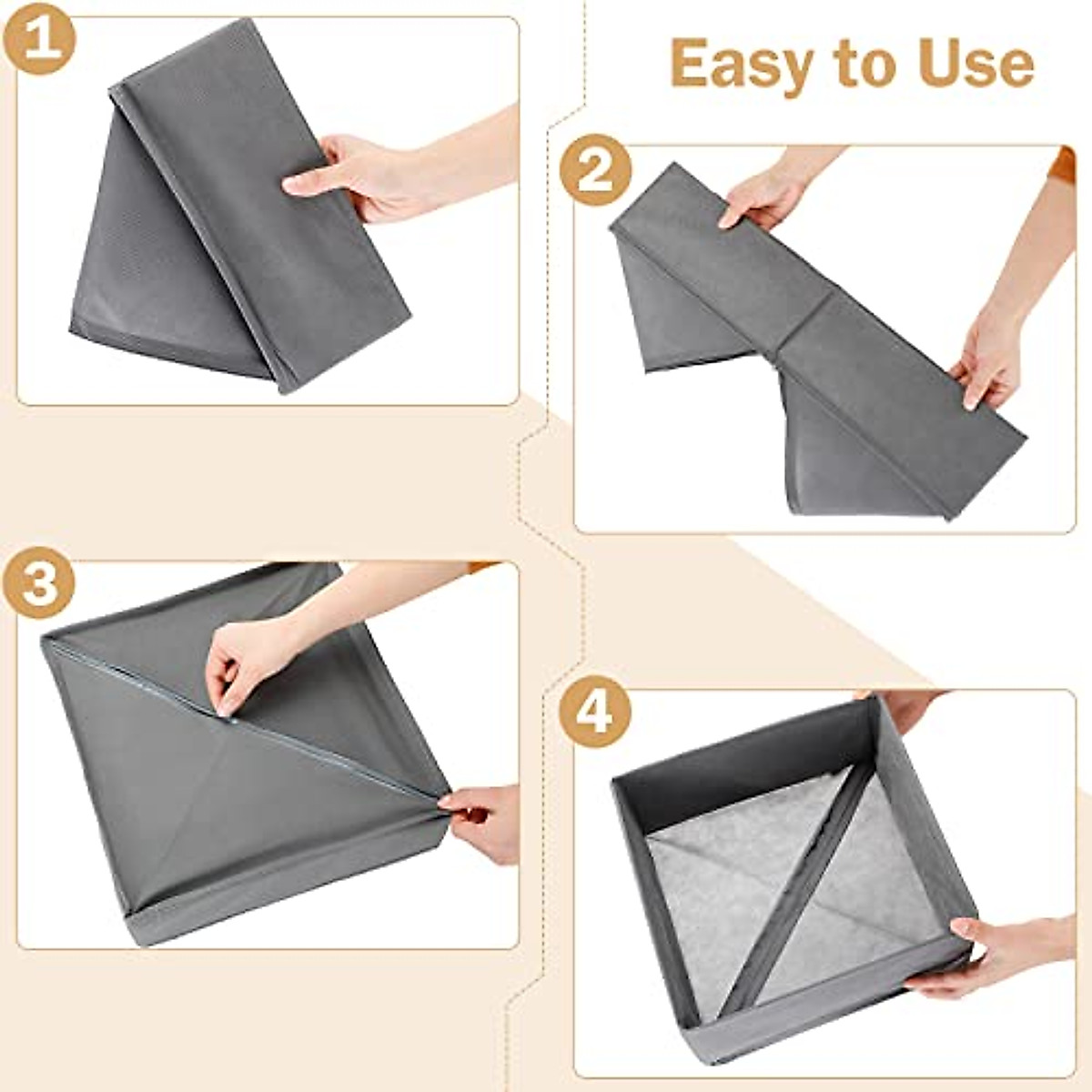 1

Easy to Use

2

3

4