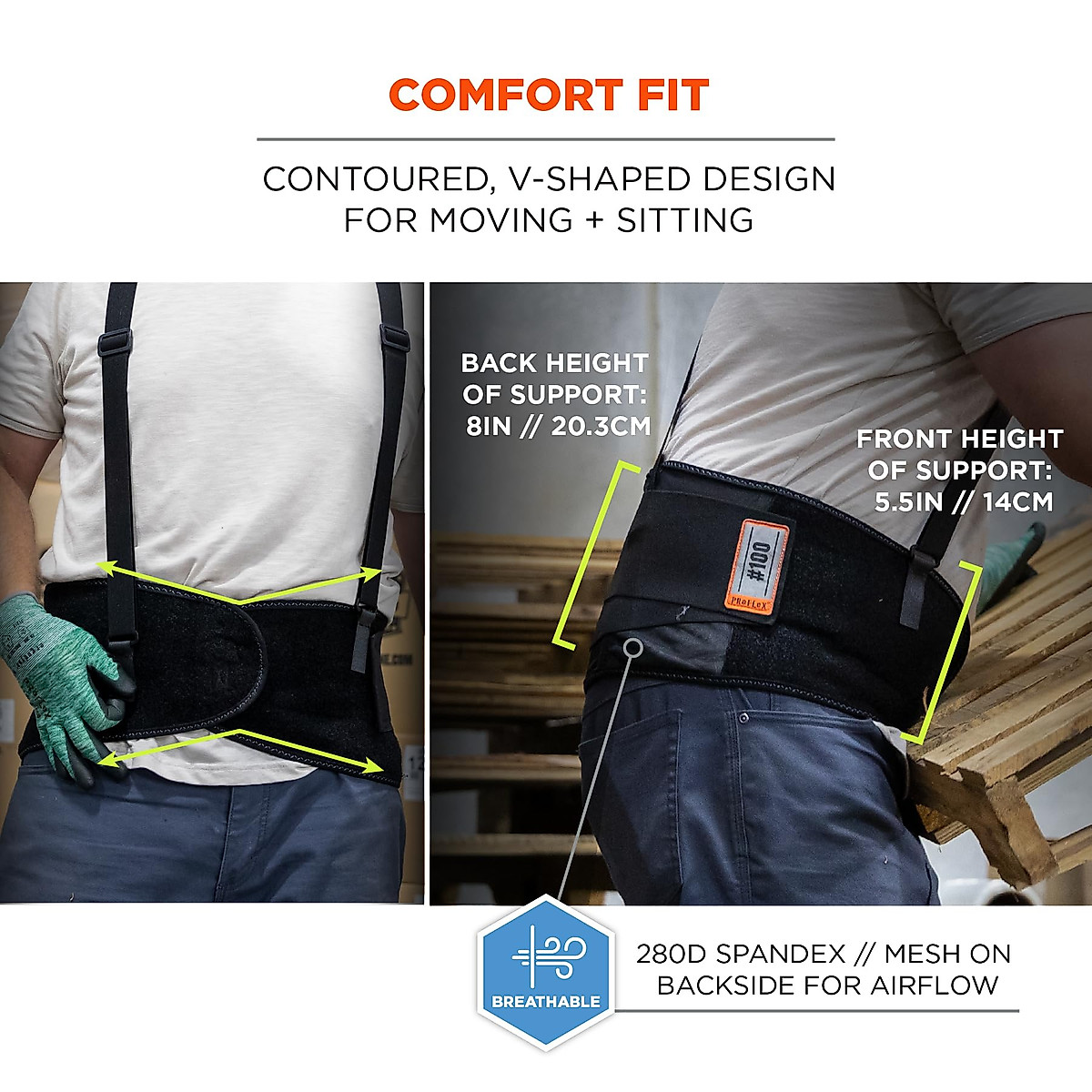 COMFORT FIT

CONTOURED, V-SHAPED DESIGN FOR MOVING + SITTING

BACK HEIGHT OF SUPPORT: 8IN // 20.3CM

FRONT HEIGHT OF SUPPORT: 5.5IN // 14CM

#100

PROFLEX

BREATHABLE

280D SPANDEX // MESH ON BACKSIDE FOR AIRFLOW