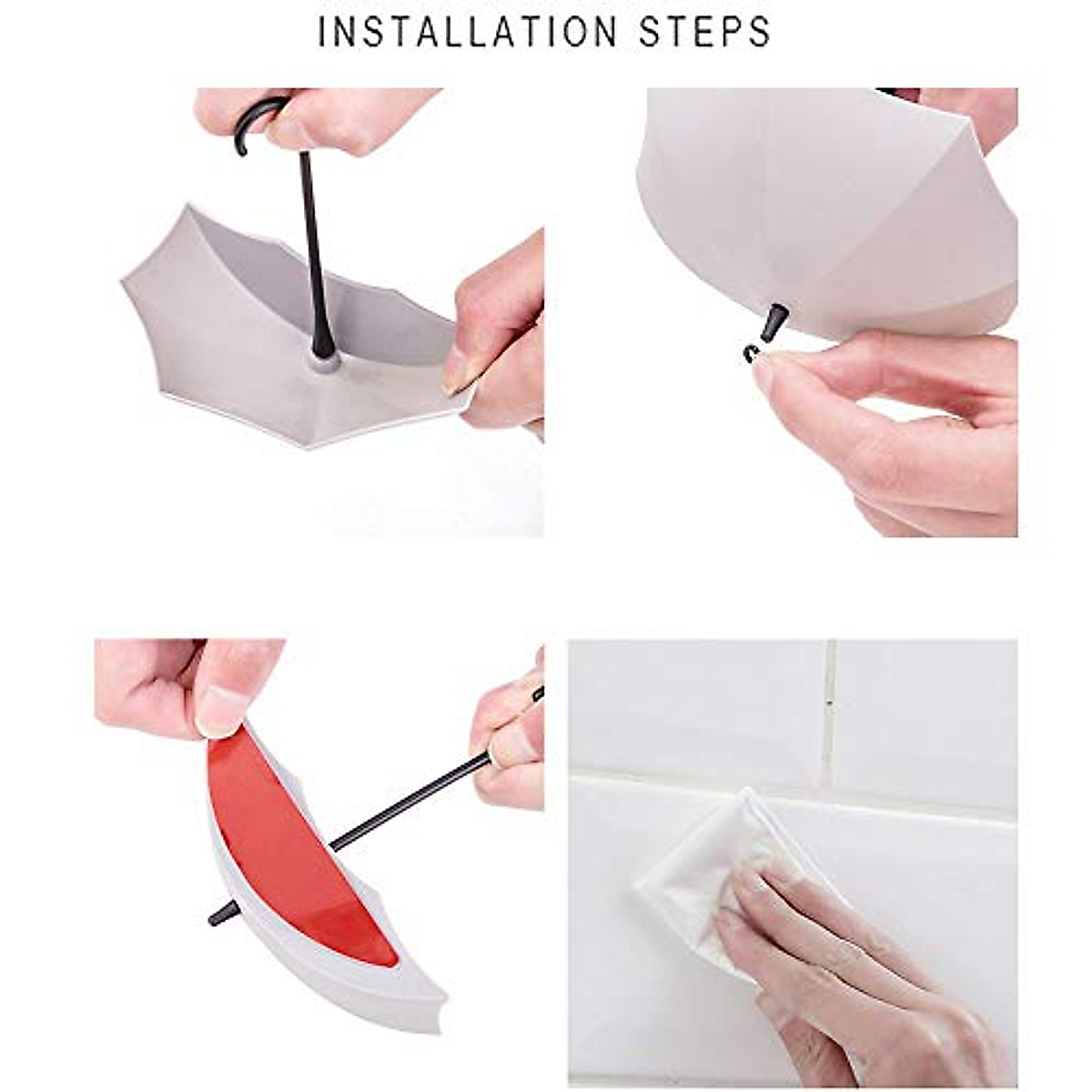 INSTALLATION STEPS