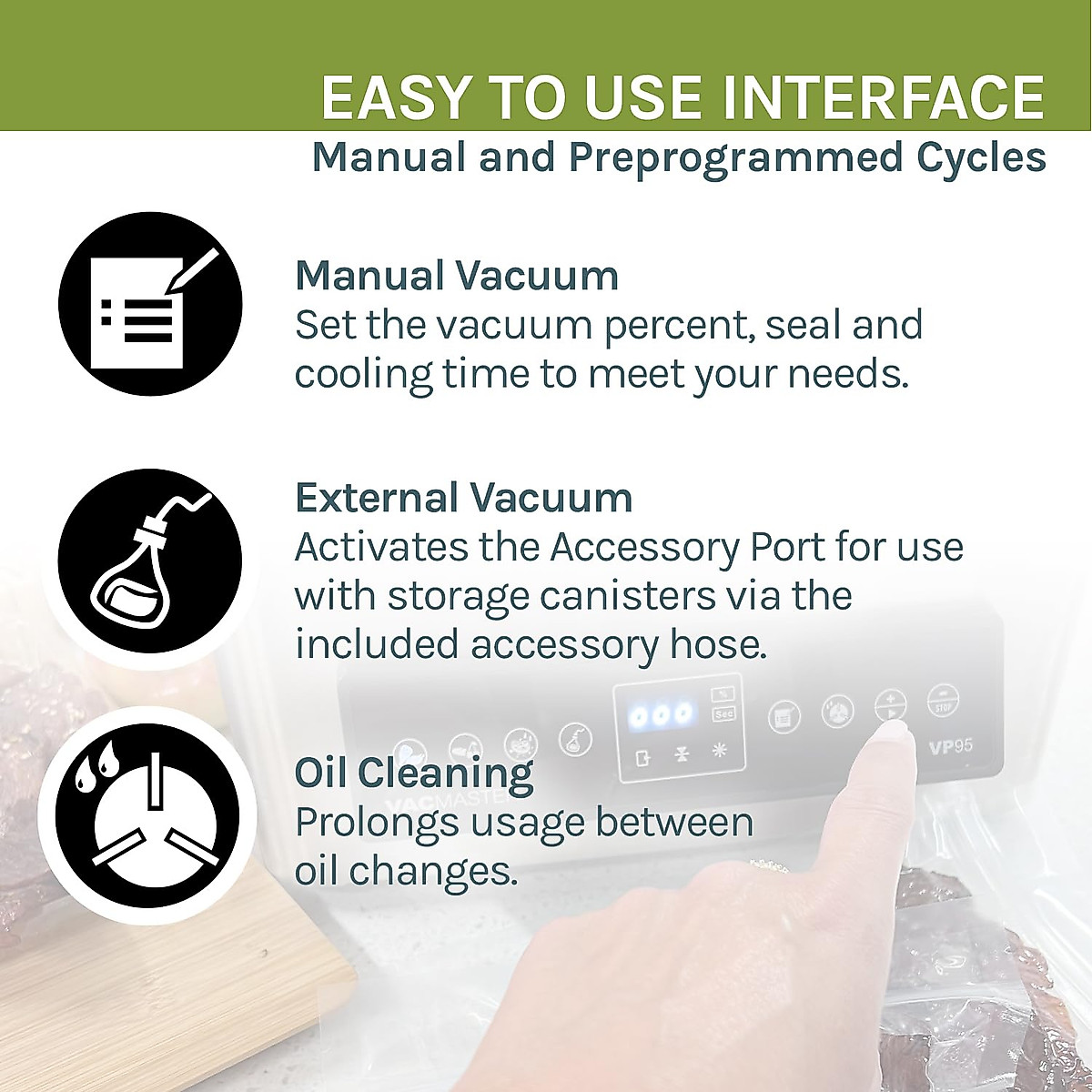 EASY TO USE INTERFACE
Manual and Preprogrammed Cycles

Manual Vacuum
Set the vacuum percent, seal and cooling time to meet your needs.

External Vacuum
Activates the Accessory Port for use with storage canisters via the included accessory hose.

Oil Cleaning
Prolongs usage between oil changes.

%
Sec
STOP
VP95
VACMASTER