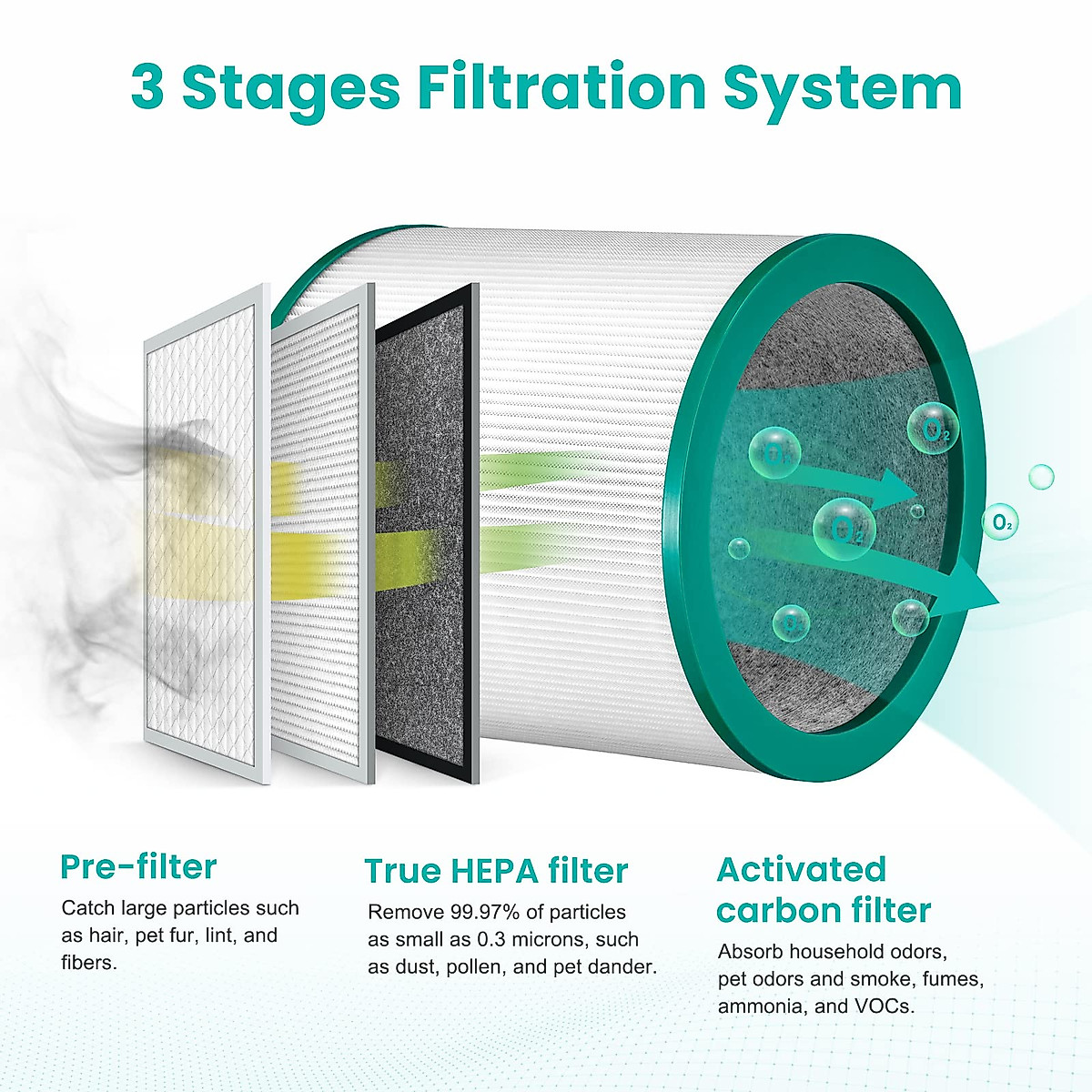 3 Stages Filtration System

$O_2$

$O_2$

$O_2$

$O_2$

$O_2$

Pre-filter

Catch large particles such as hair, pet fur, lint, and fibers.

True HEPA filter

Remove 99.97% of particles as small as 0.3 microns, such as dust, pollen, and pet dander.

Activated carbon filter

Absorb household odors, pet odors and smoke, fumes, ammonia, and VOCs.