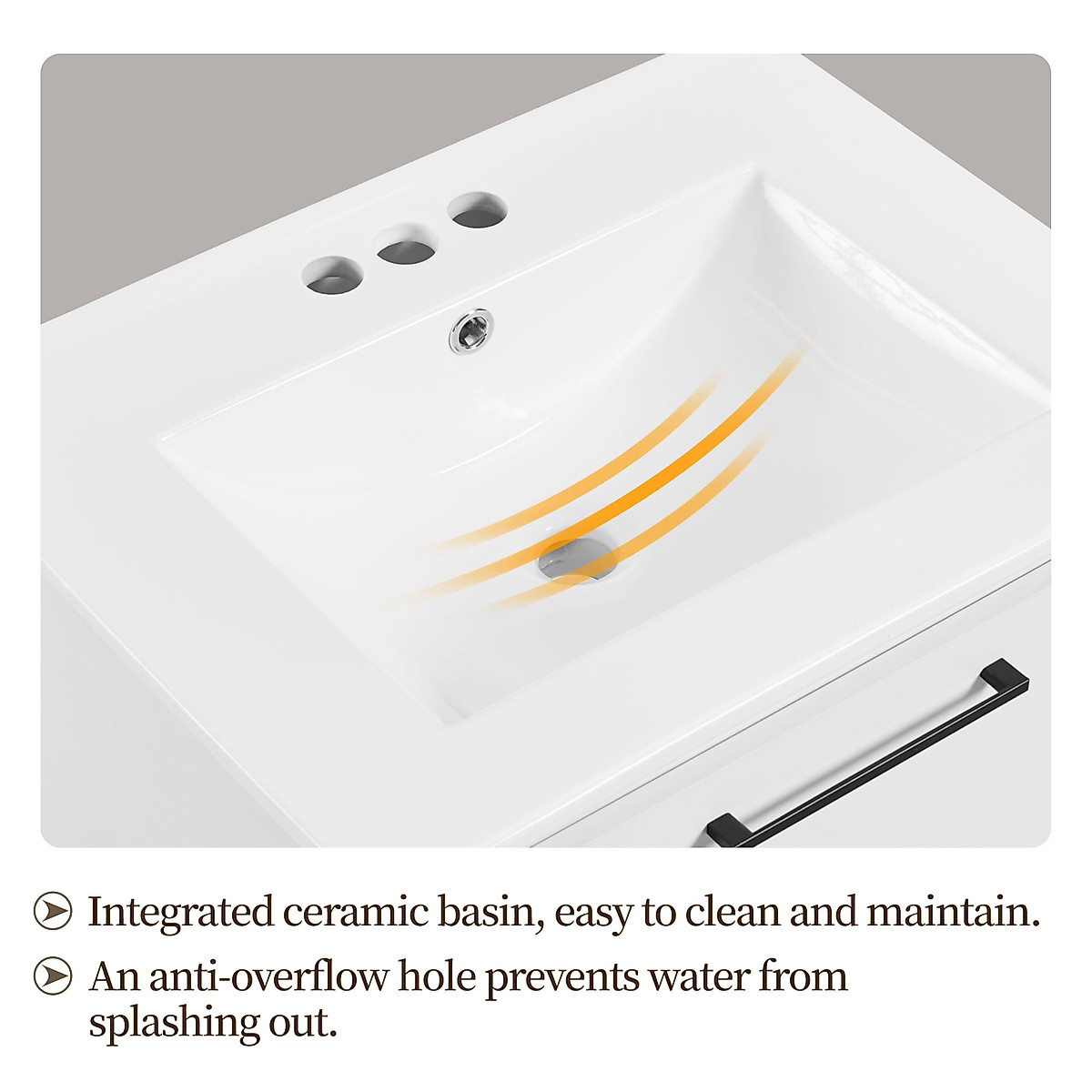 Integrated ceramic basin, easy to clean and maintain.

An anti-overflow hole prevents water from splashing out.