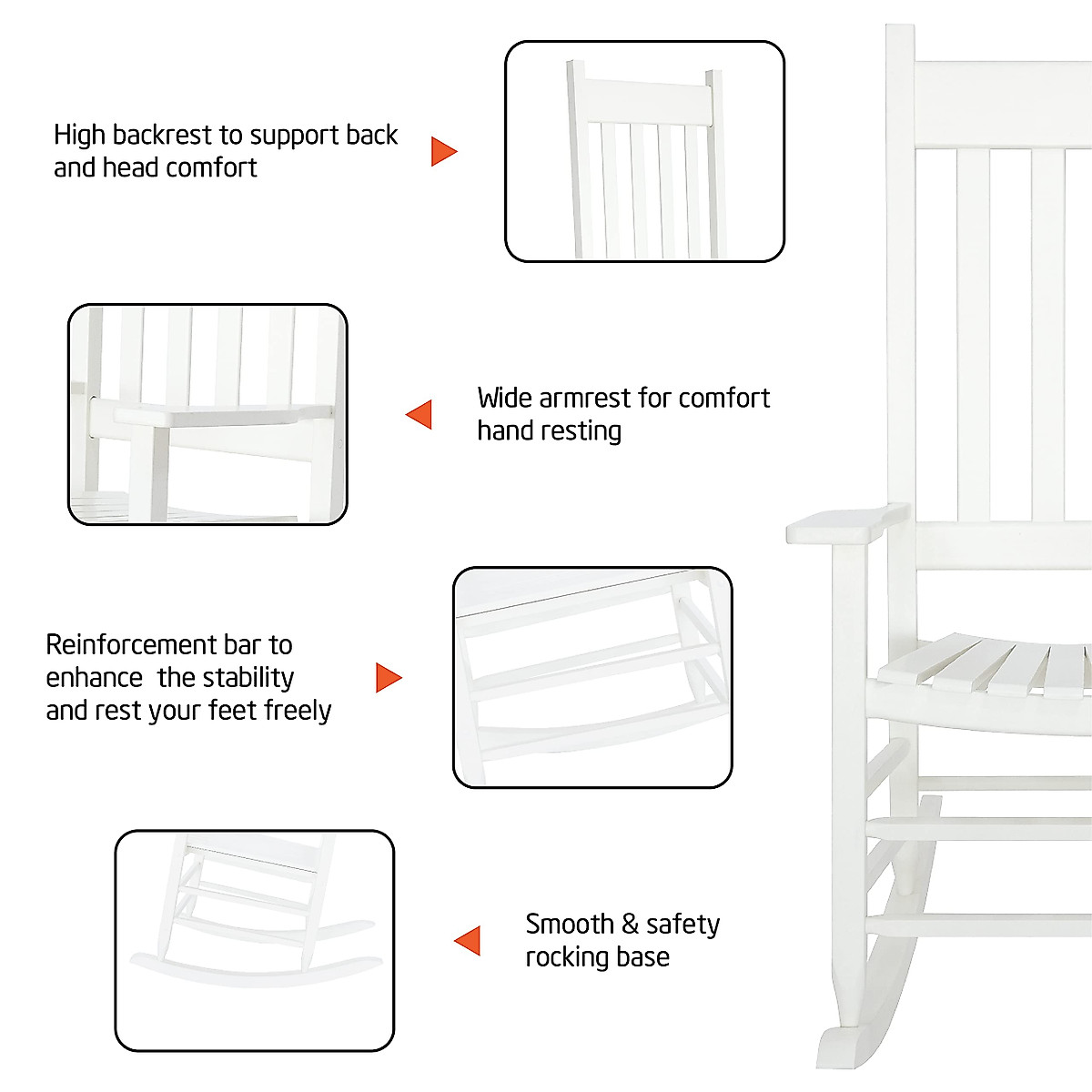 High backrest to support back and head comfort

Wide armrest for comfort hand resting

Reinforcement bar to enhance  the stability and rest your feet freely

Smooth & safety rocking base