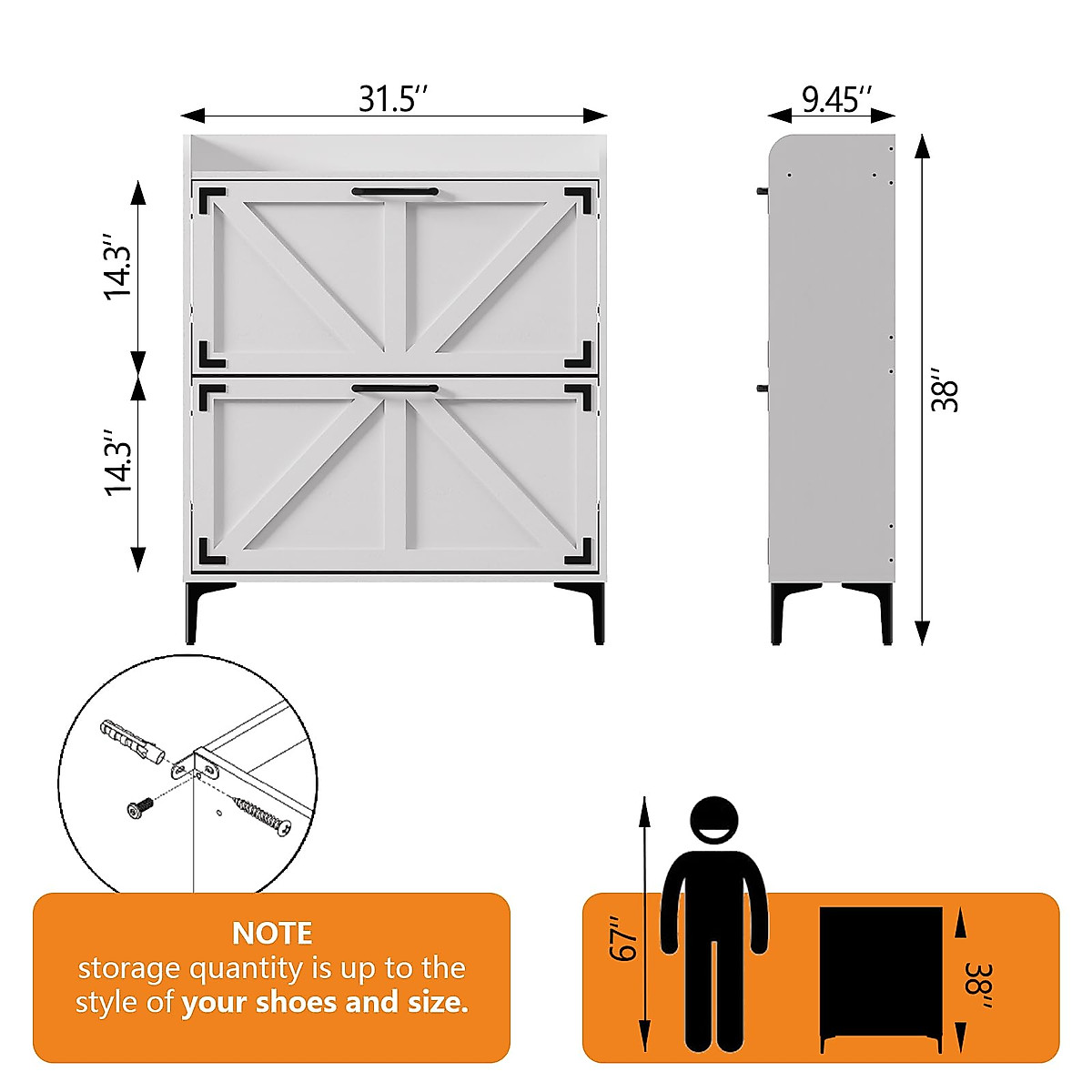 31.5''

9.45''

14.3''

14.3''

38''

NOTE
storage quantity is up to the style of your shoes and size.

67''

38''