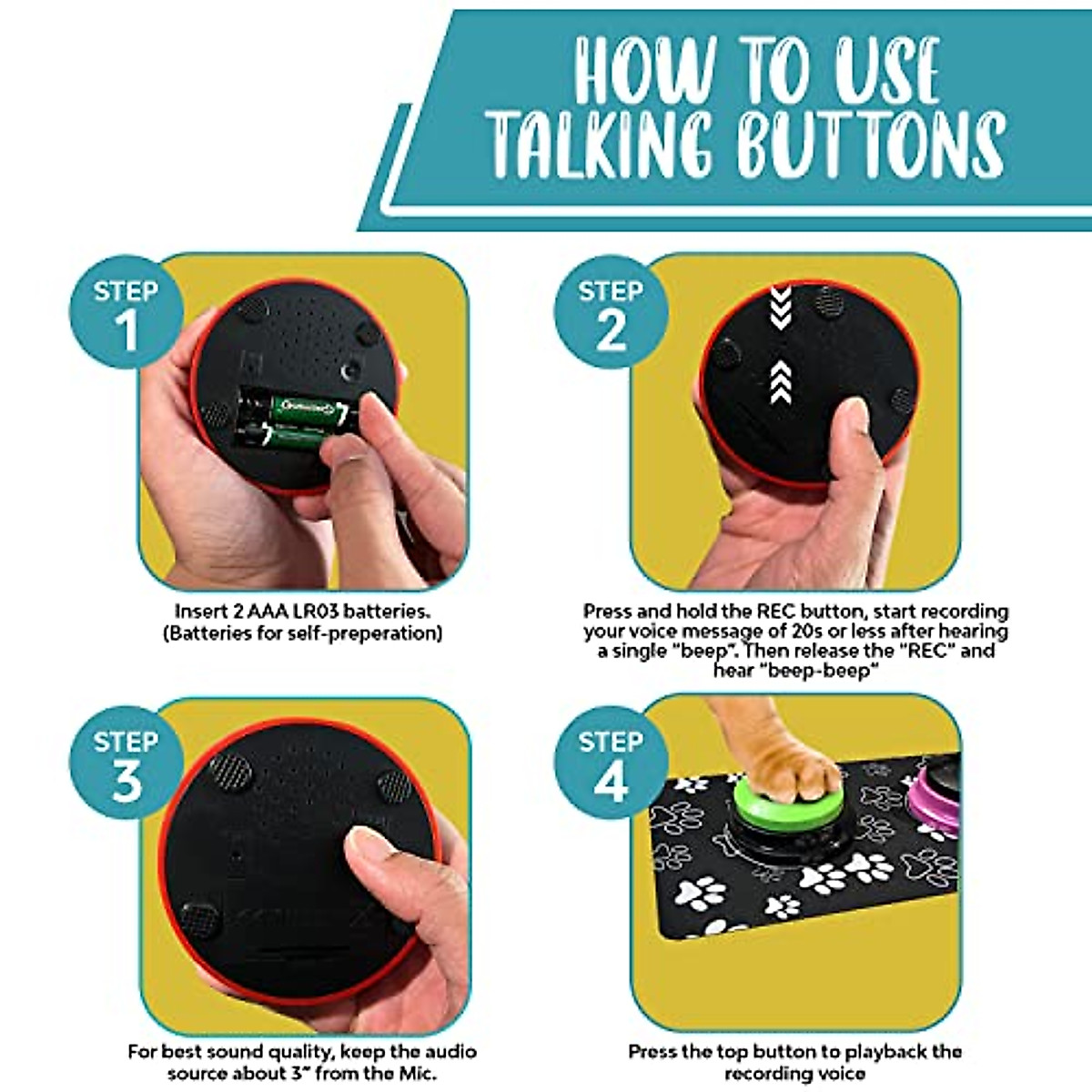 HOW TO USE
TALKING BUTTONS

STEP
1

Insert 2 AAA LR03 batteries.
(Batteries for self-preperation)

STEP
2

Press and hold the REC button, start recording your voice message of 20s or less after hearing a single "beep". Then release the "REC" and hear "beep-beep"

STEP
3

For best sound quality, keep the audio source about 3" from the Mic.

STEP
4

Press the top button to playback the recording voice