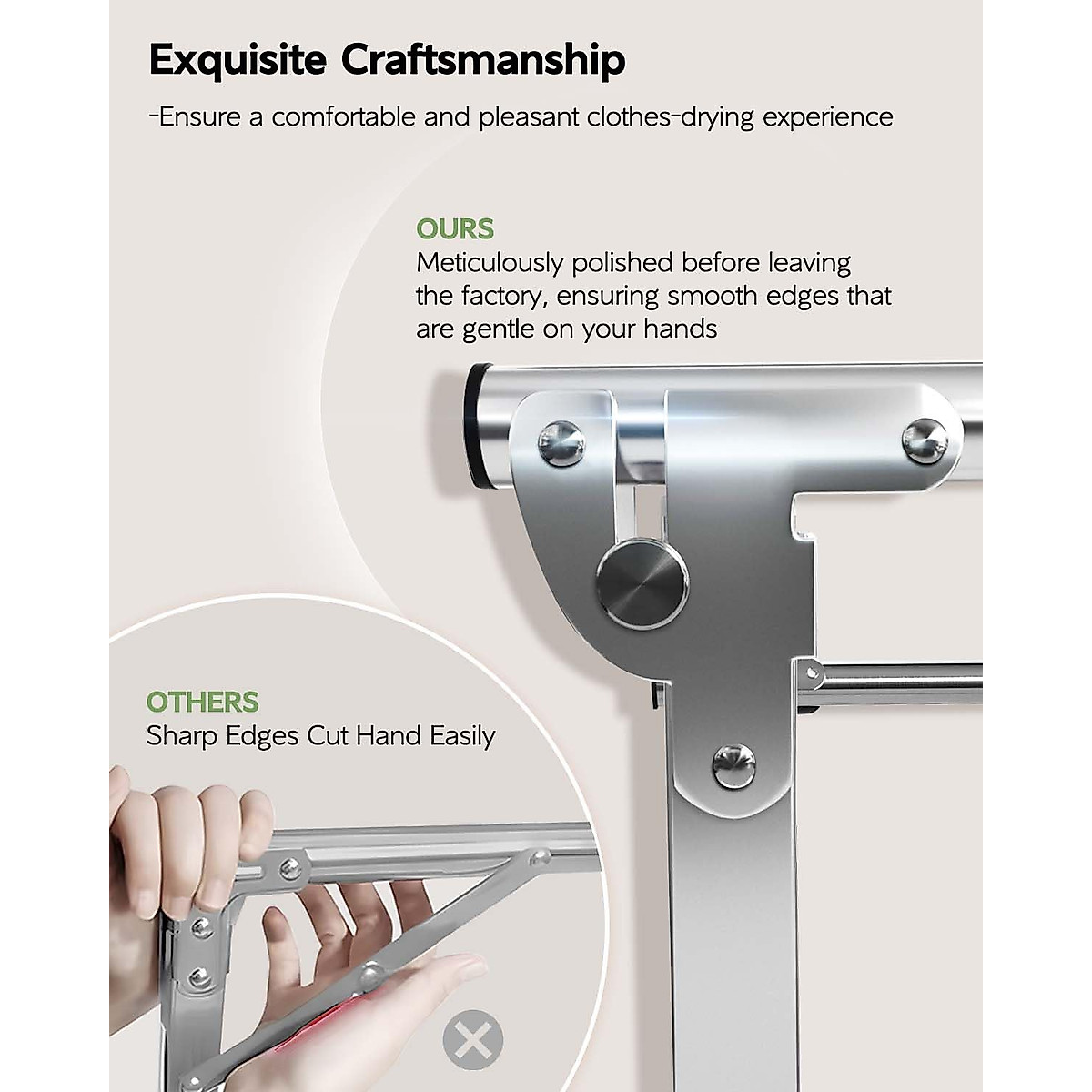 Exquisite Craftsmanship

-Ensure a comfortable and pleasant clothes-drying experience

OURS
Meticulously polished before leaving the factory, ensuring smooth edges that are gentle on your hands

OTHERS
Sharp Edges Cut Hand Easily