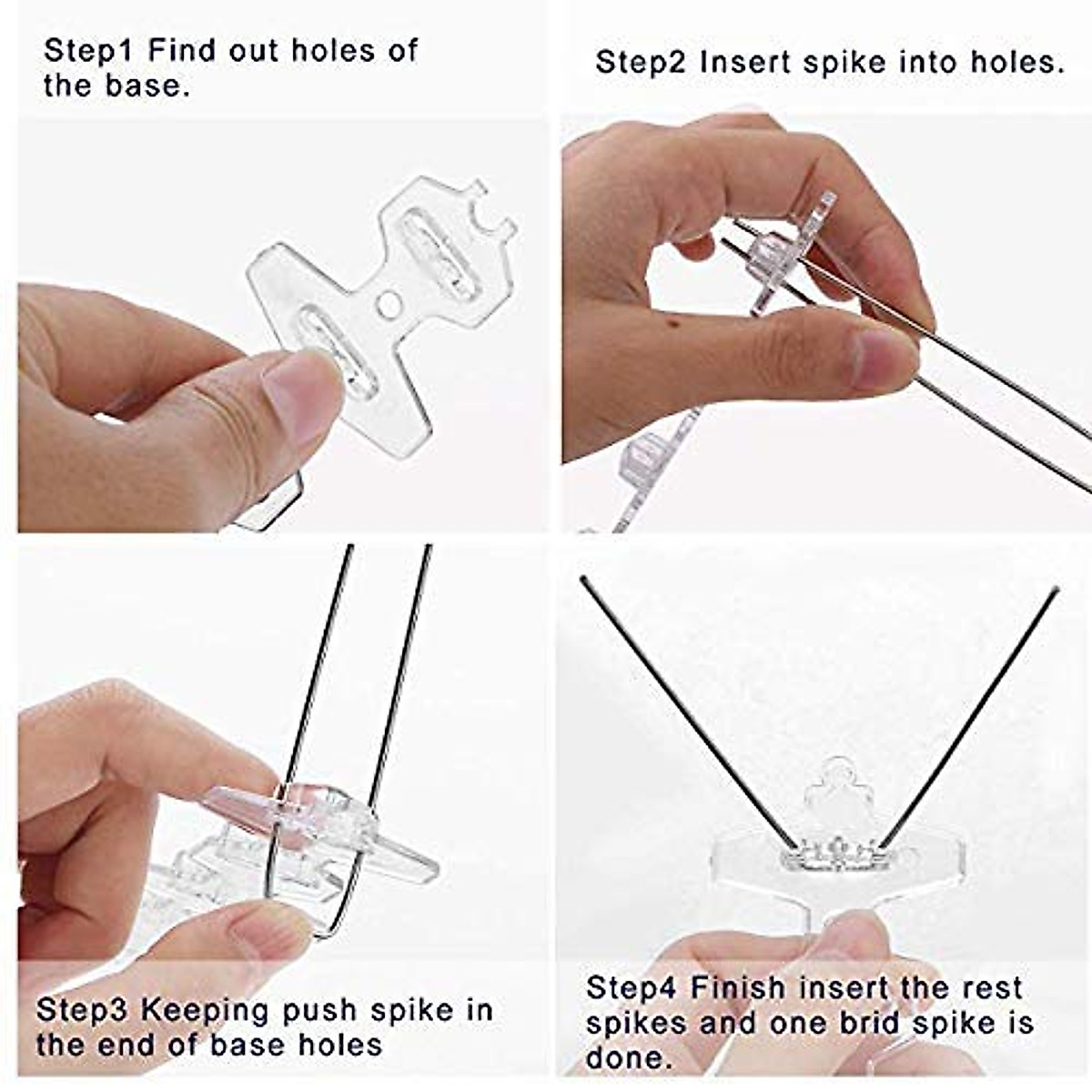 Step1 Find out holes of the base.

Step2 Insert spike into holes.

Step3 Keeping push spike in the end of base holes

Step4 Finish insert the rest spikes and one brid spike is done.