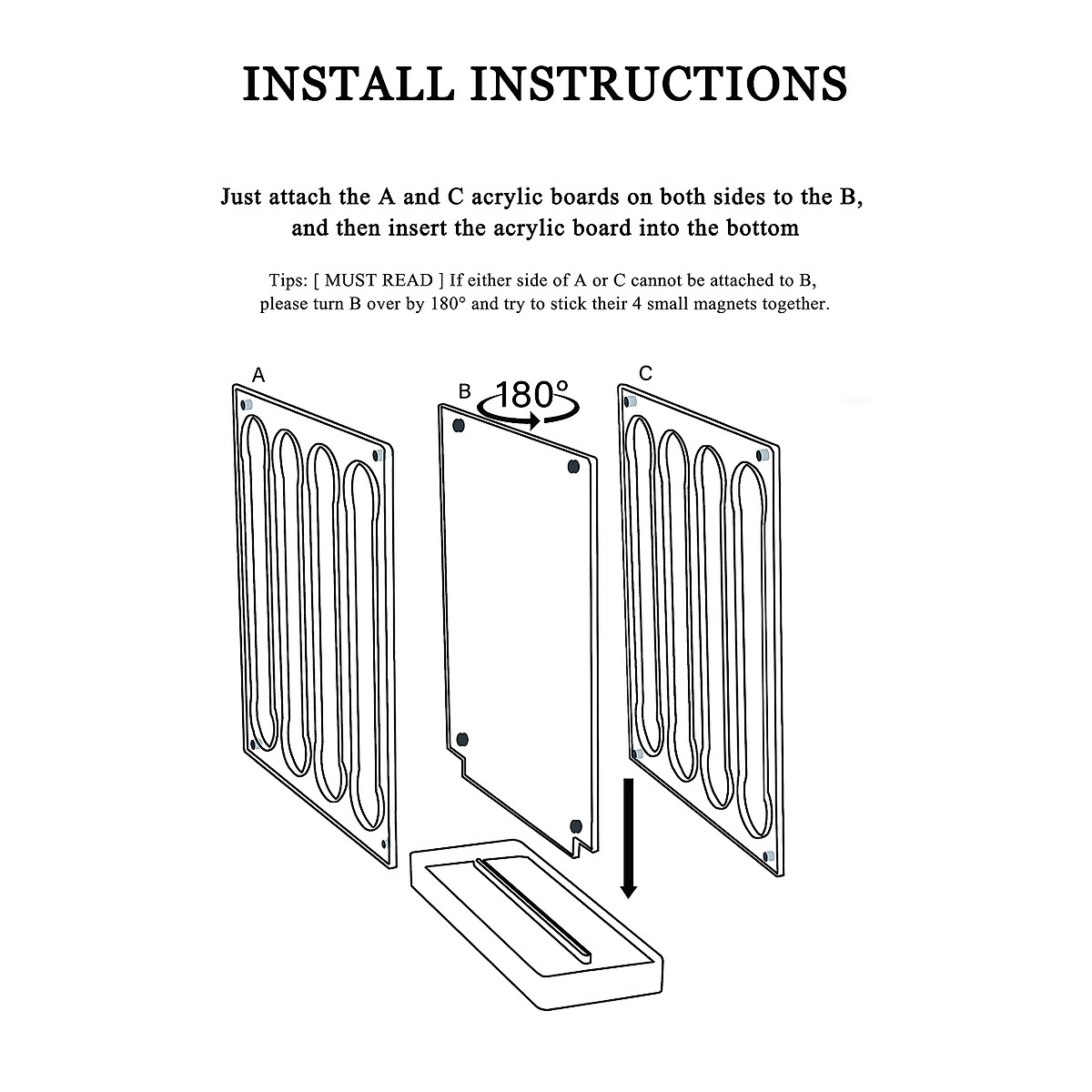 INSTALL INSTRUCTIONS

Just attach the A and C acrylic boards on both sides to the B, and then insert the acrylic board into the bottom

Tips: [ MUST READ ] If either side of A or C cannot be attached to B, please turn B over by 180° and try to stick their 4 small magnets together.

A

B

180°

C