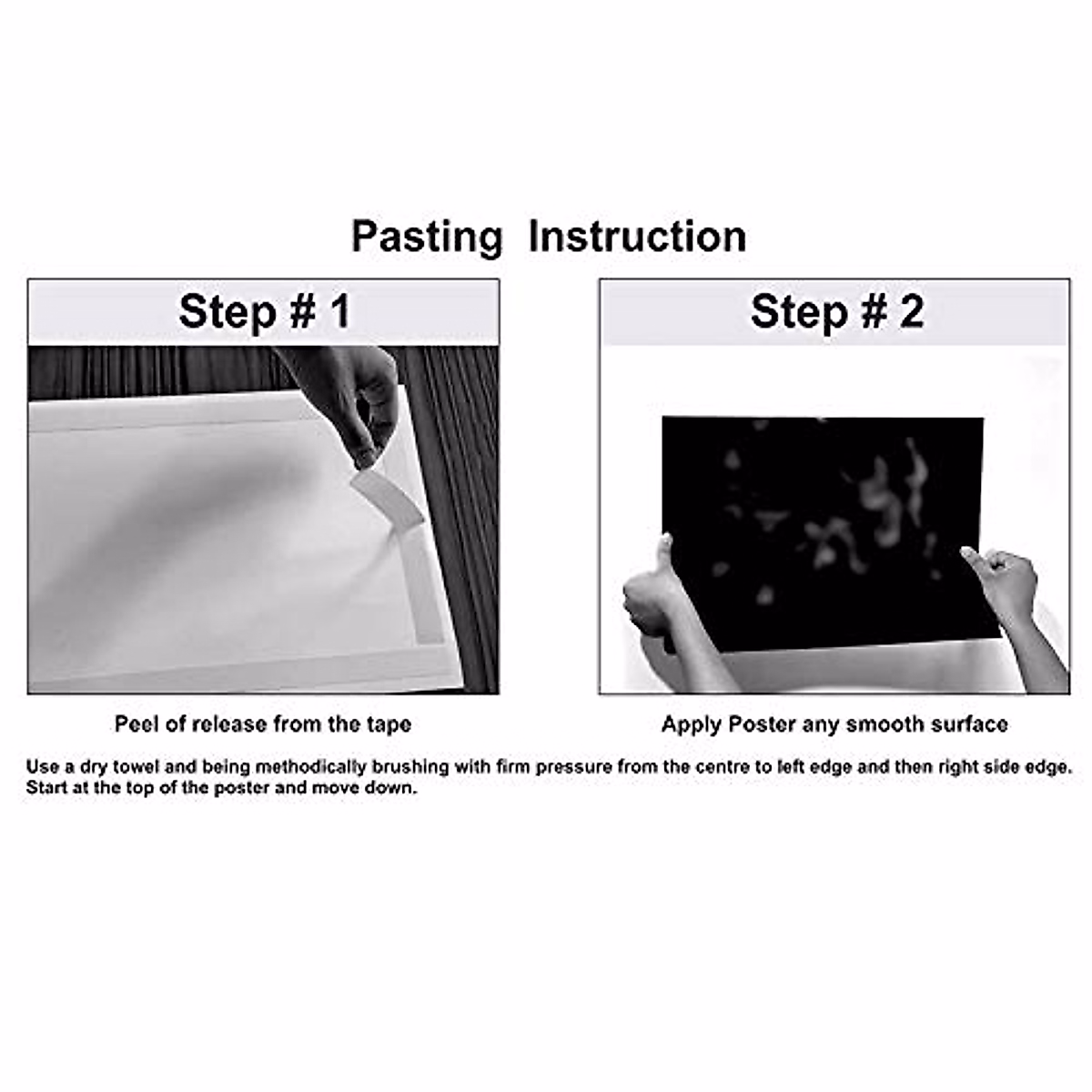 Pasting Instruction

Step # 1

Peel of release from the tape

Step # 2

Apply Poster any smooth surface

Use a dry towel and being methodically brushing with firm pressure from the centre to left edge and then right side edge. Start at the top of the poster and move down.