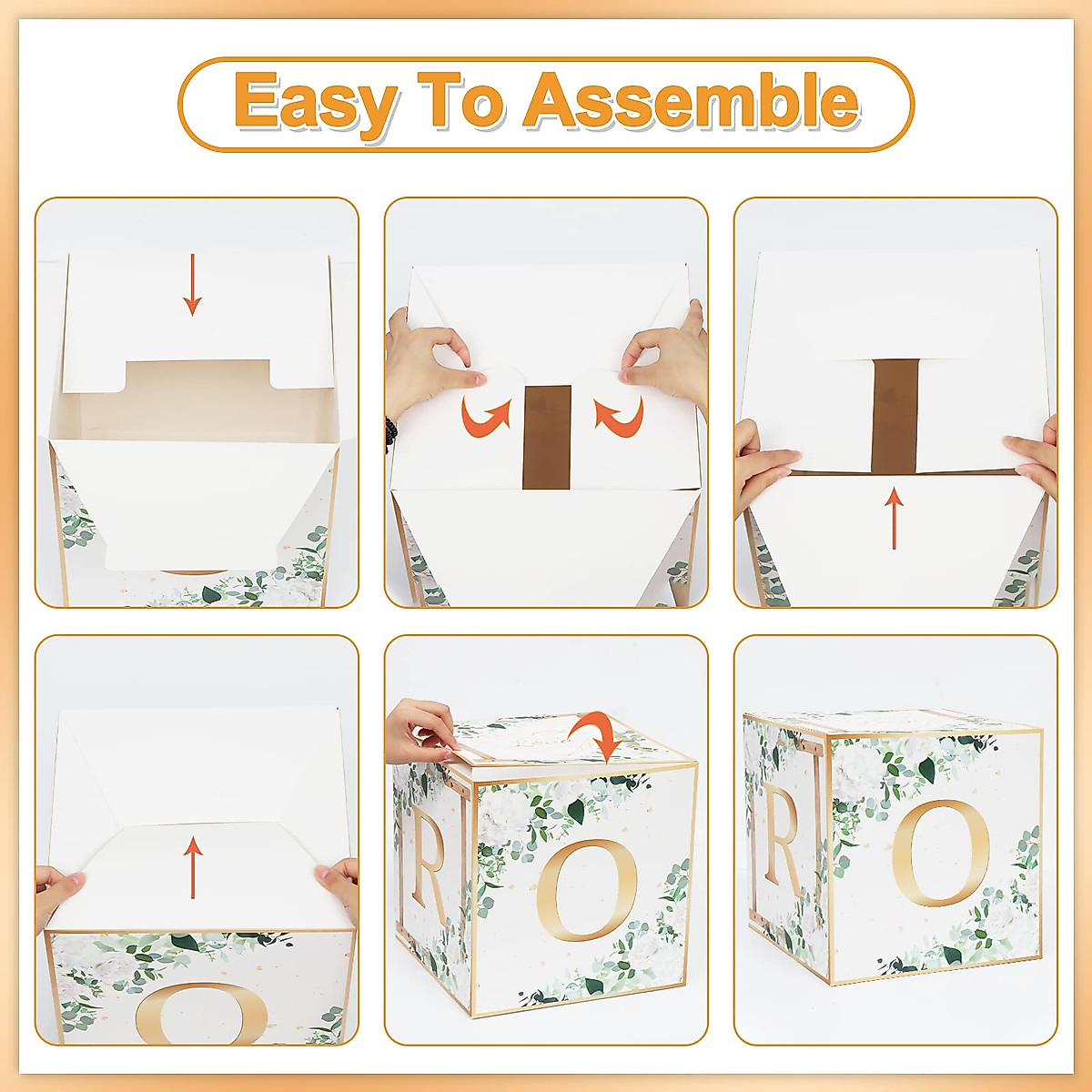 Easy To Assemble

O

R O

R O