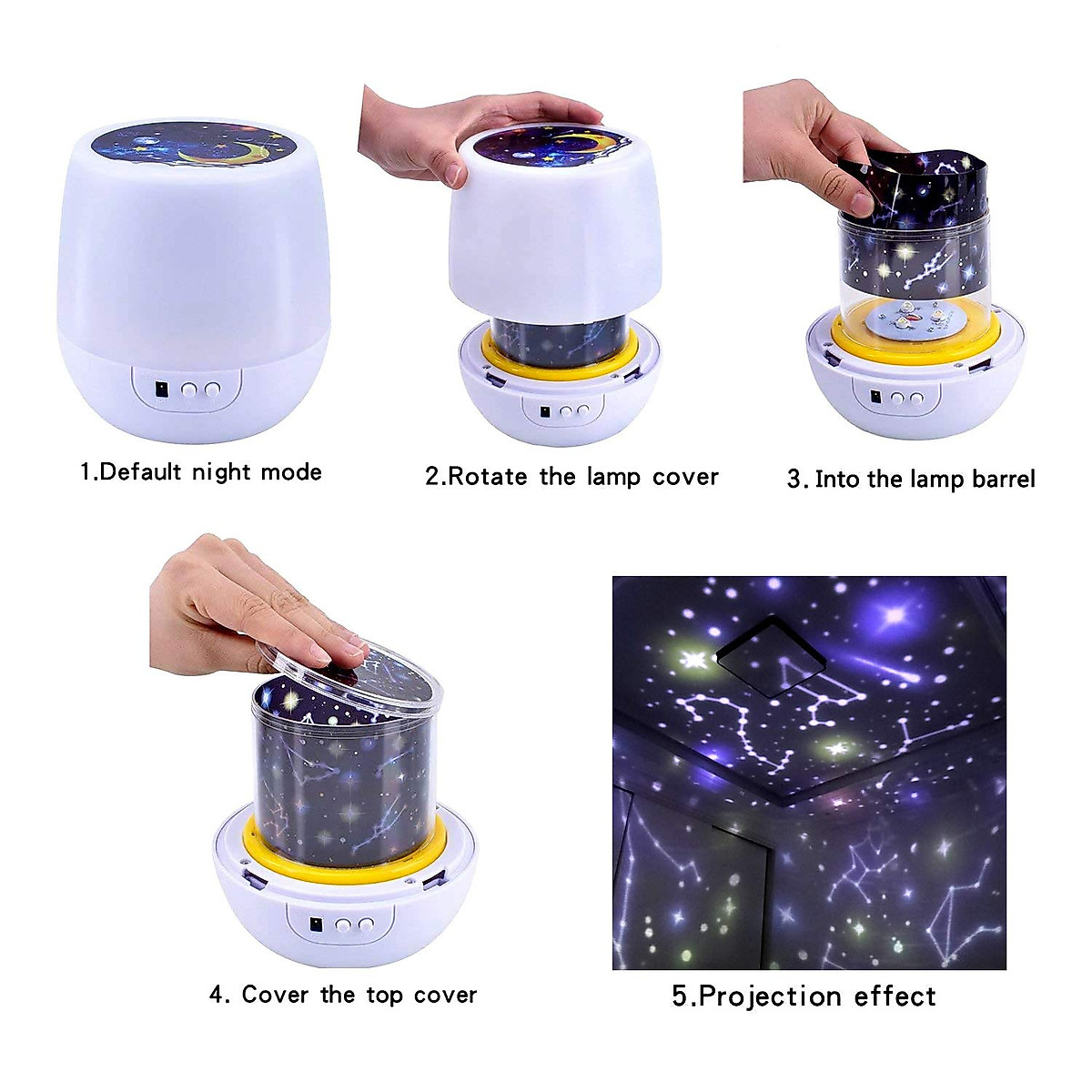 1.Default night mode

2.Rotate the lamp cover

3. Into the lamp barrel

4. Cover the top cover

5.Projection effect