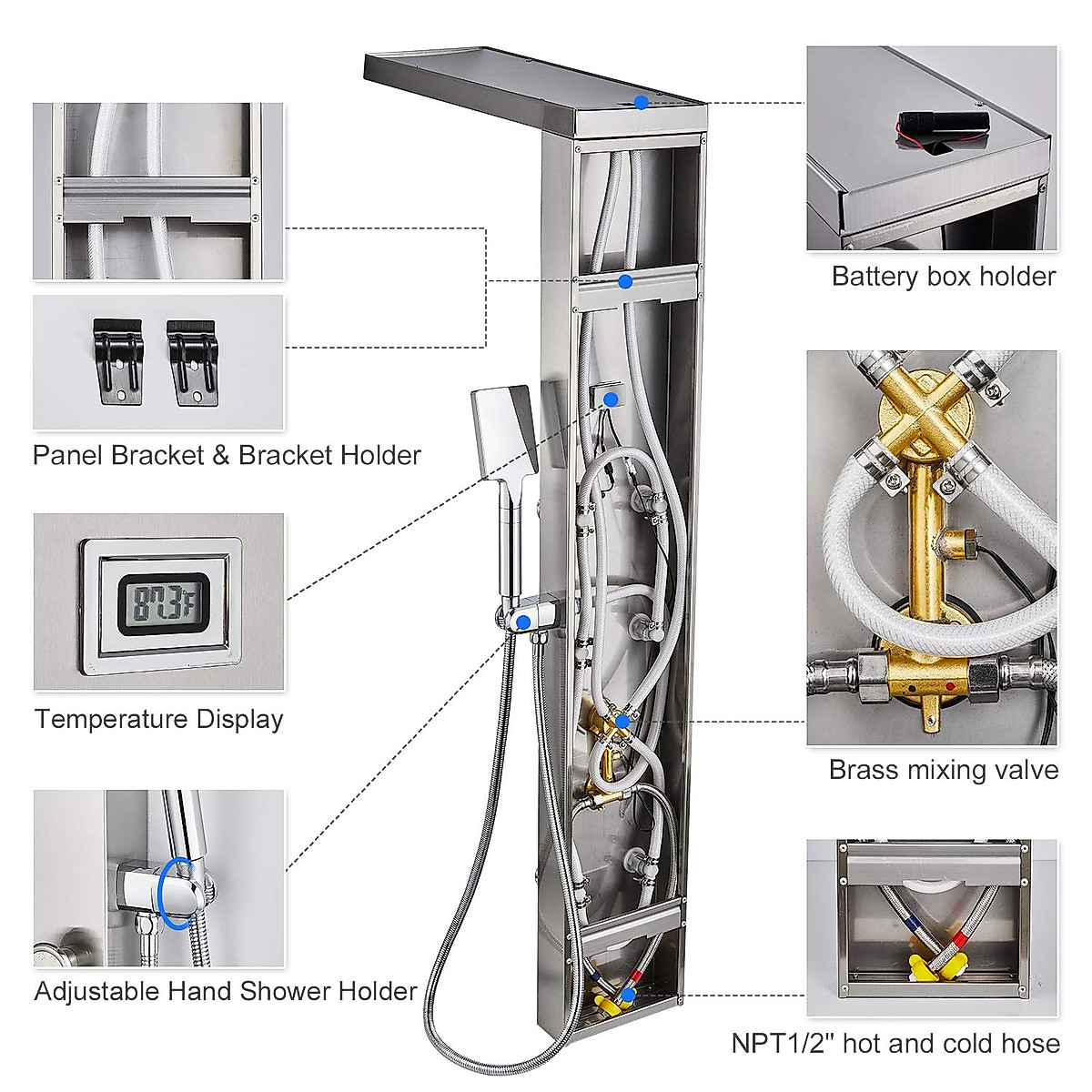 Panel Bracket & Bracket Holder

87.3°F

Temperature Display

Adjustable Hand Shower Holder

Battery box holder

Brass mixing valve

NPT1/2" hot and cold hose