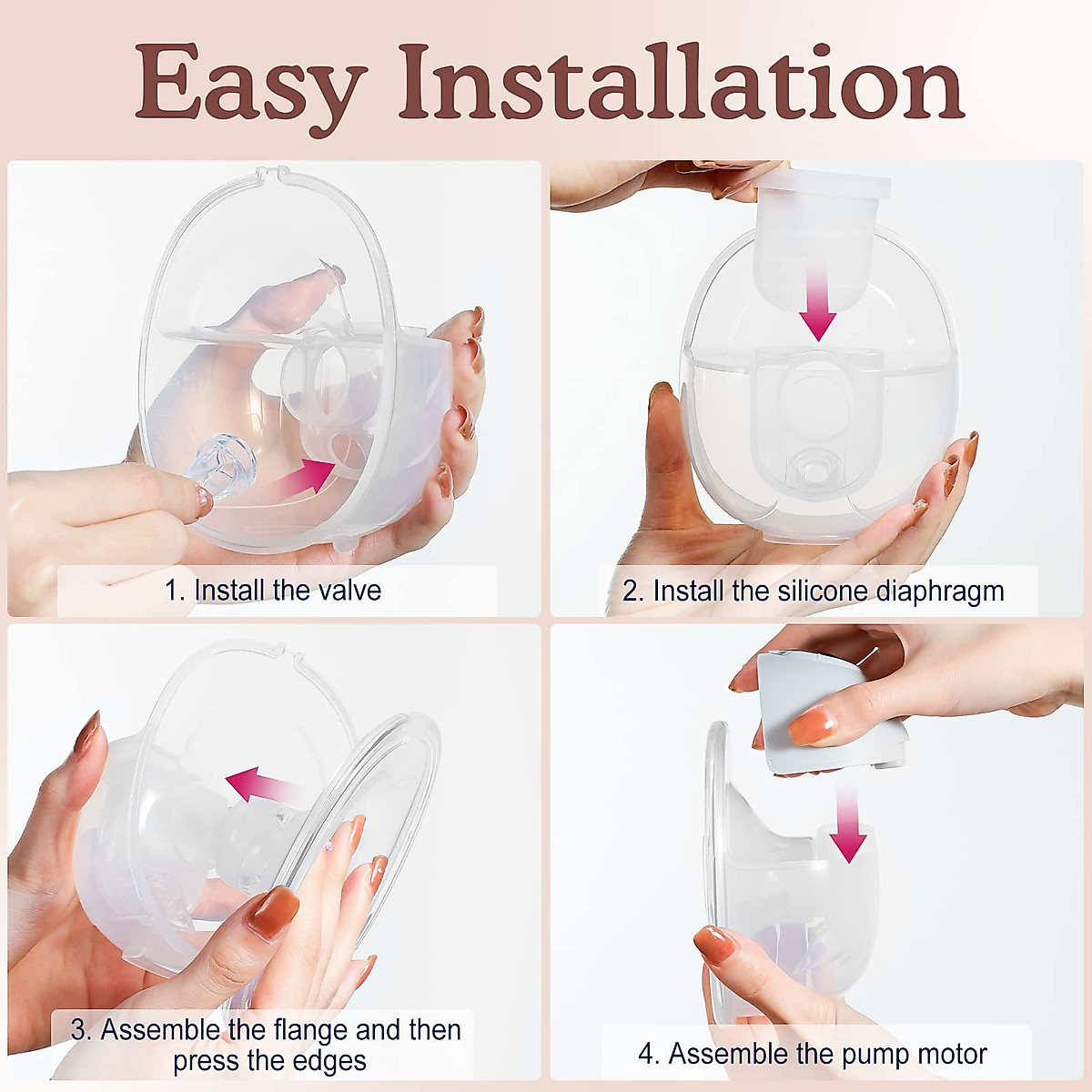 Easy Installation

1. Install the valve

2. Install the silicone diaphragm

3. Assemble the flange and then press the edges

4. Assemble the pump motor