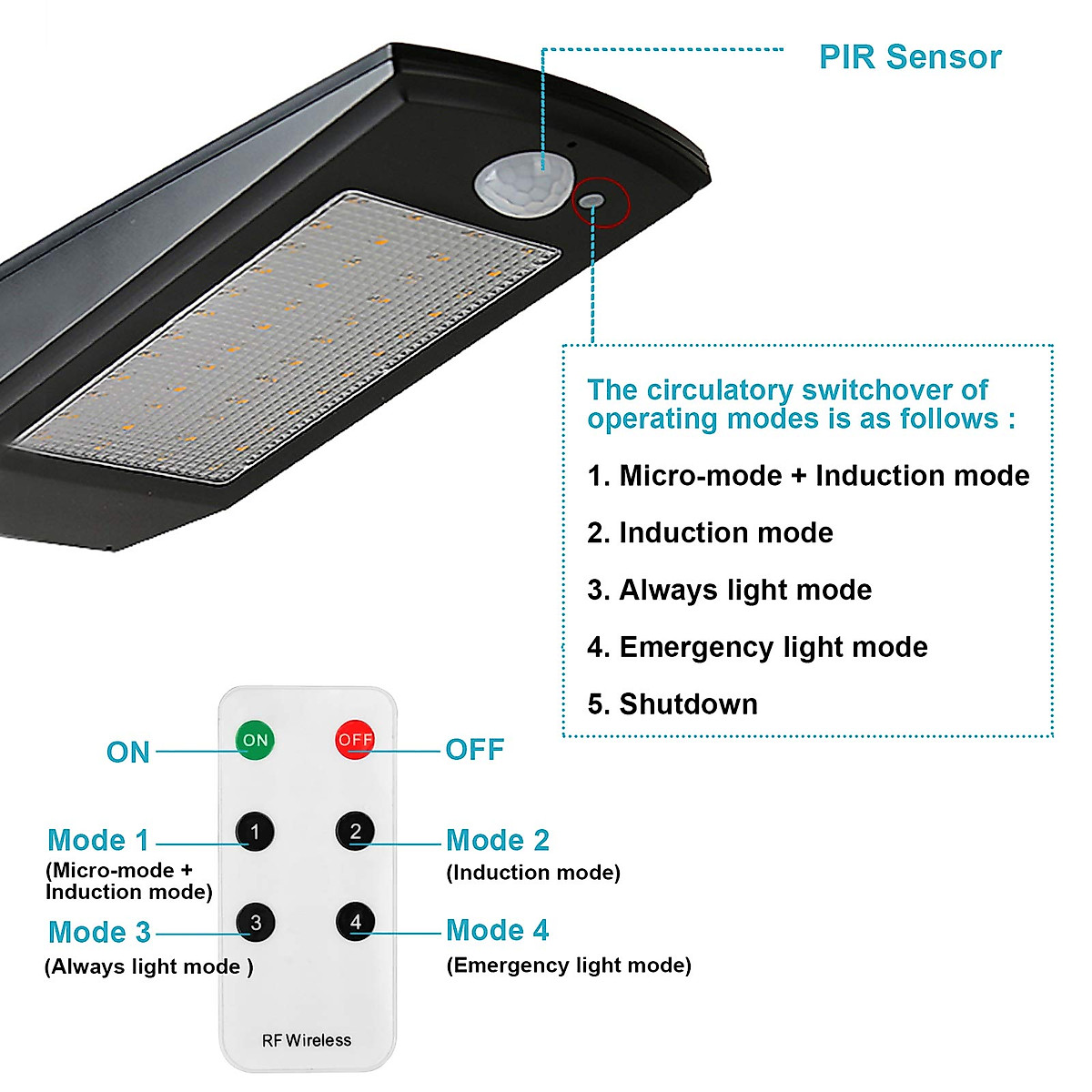 PIR Sensor

The circulatory switchover of operating modes is as follows :

1. Micro-mode + Induction mode

2. Induction mode

3. Always light mode

4. Emergency light mode

5. Shutdown

ON

ON

OFF

OFF

Mode 1
(Micro-mode + Induction mode)

1

2

Mode 2
(Induction mode)

Mode 3
(Always light mode )

3

4

Mode 4
(Emergency light mode)

RF Wireless