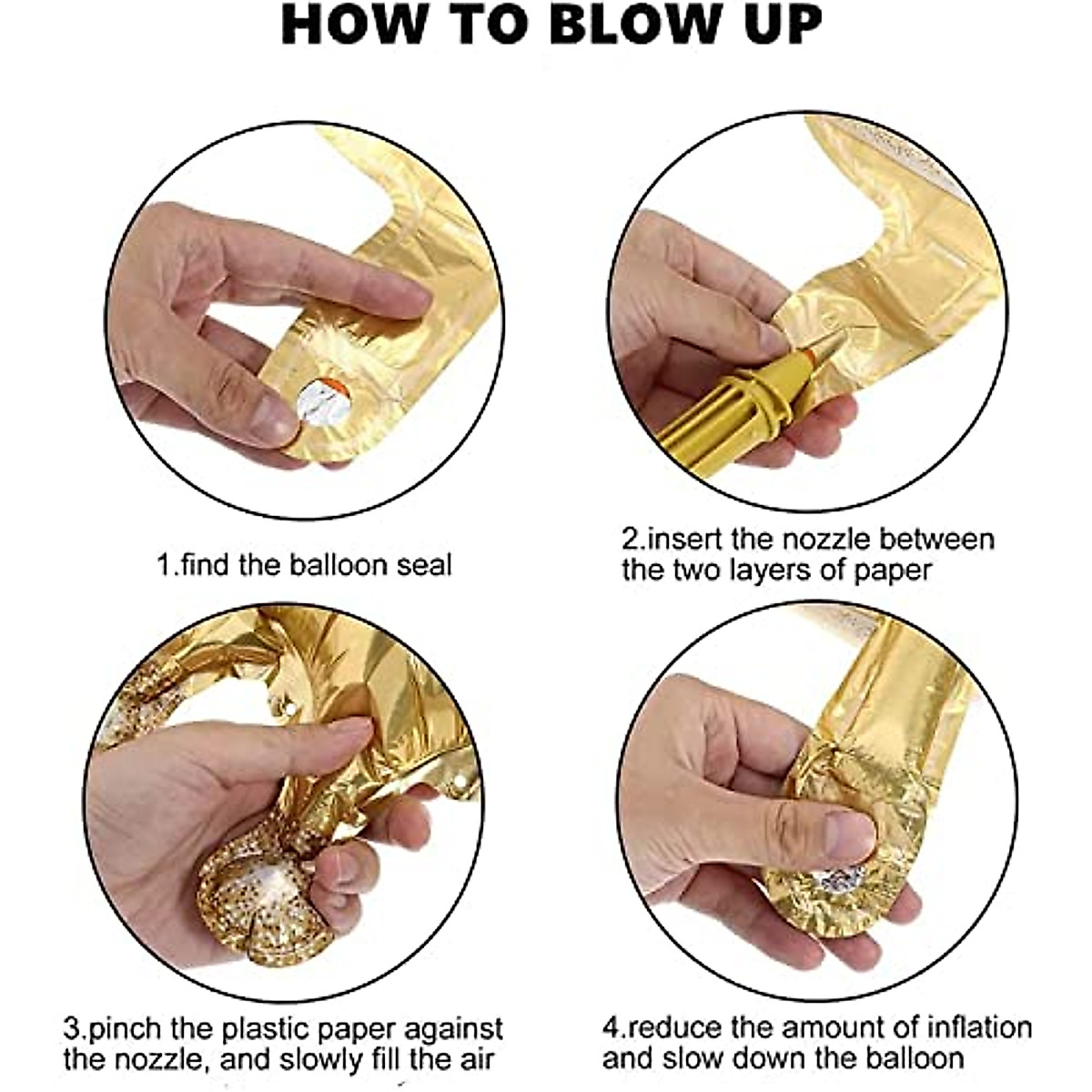 HOW TO BLOW UP

1.find the balloon seal

2.insert the nozzle between the two layers of paper

3.pinch the plastic paper against the nozzle, and slowly fill the air

4.reduce the amount of inflation and slow down the balloon