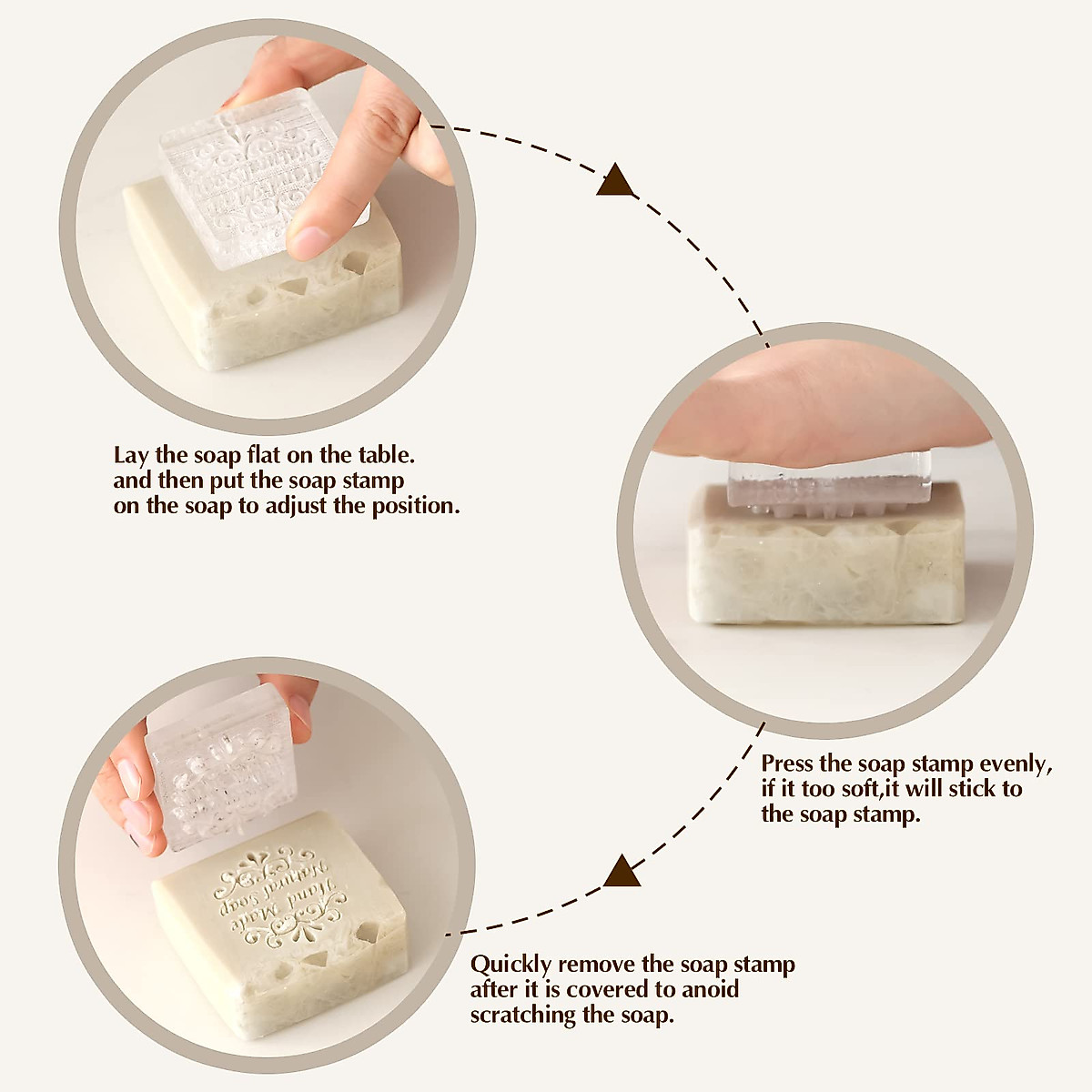 Lay the soap flat on the table. and then put the soap stamp on the soap to adjust the position.

Press the soap stamp evenly, if it too soft,it will stick to the soap stamp.

Hand Made Natural Soap

Quickly remove the soap stamp after it is covered to anoid scratching the soap.