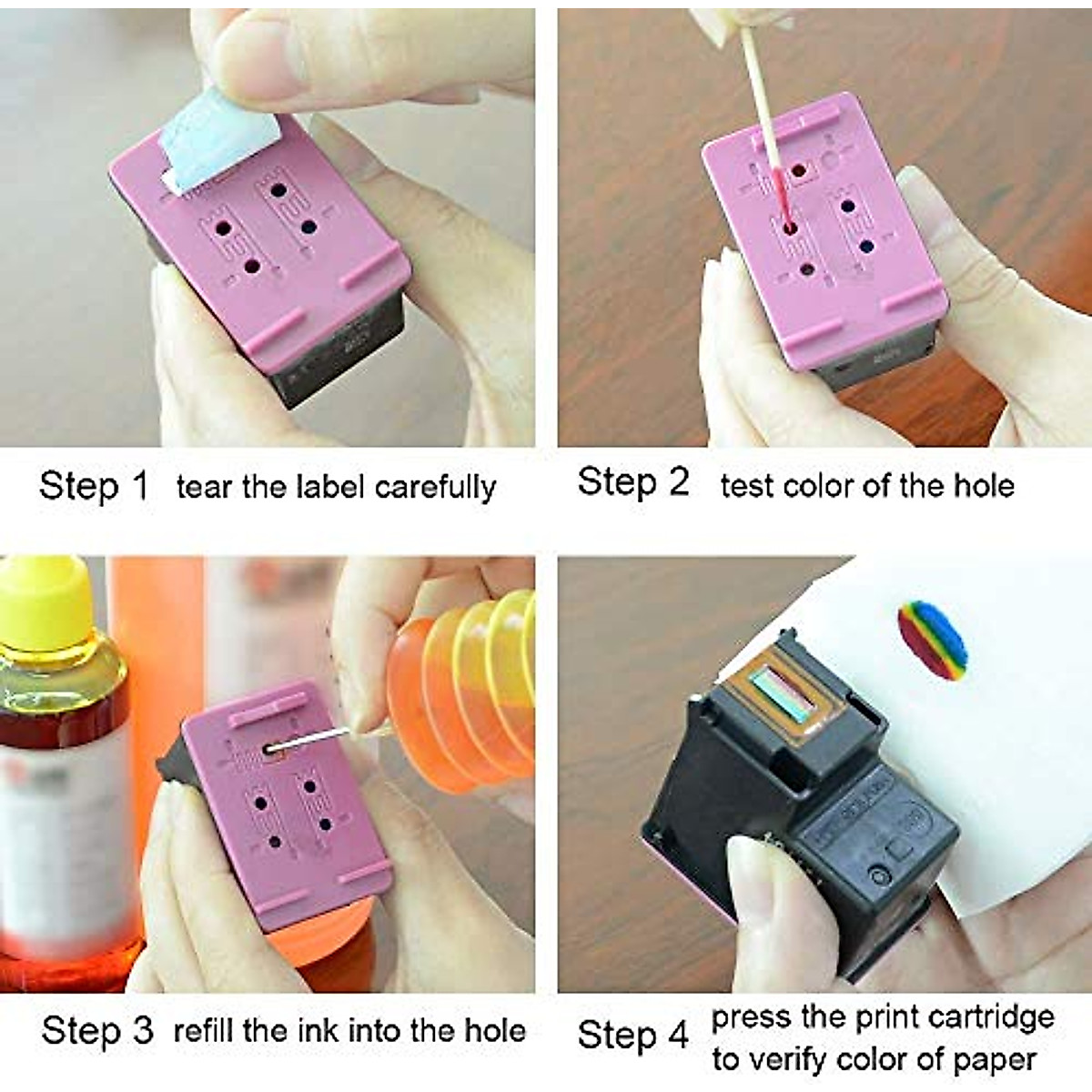 Step 1 tear the label carefully

Step 2 test color of the hole

Step 3 refill the ink into the hole

Step 4 press the print cartridge to verify color of paper