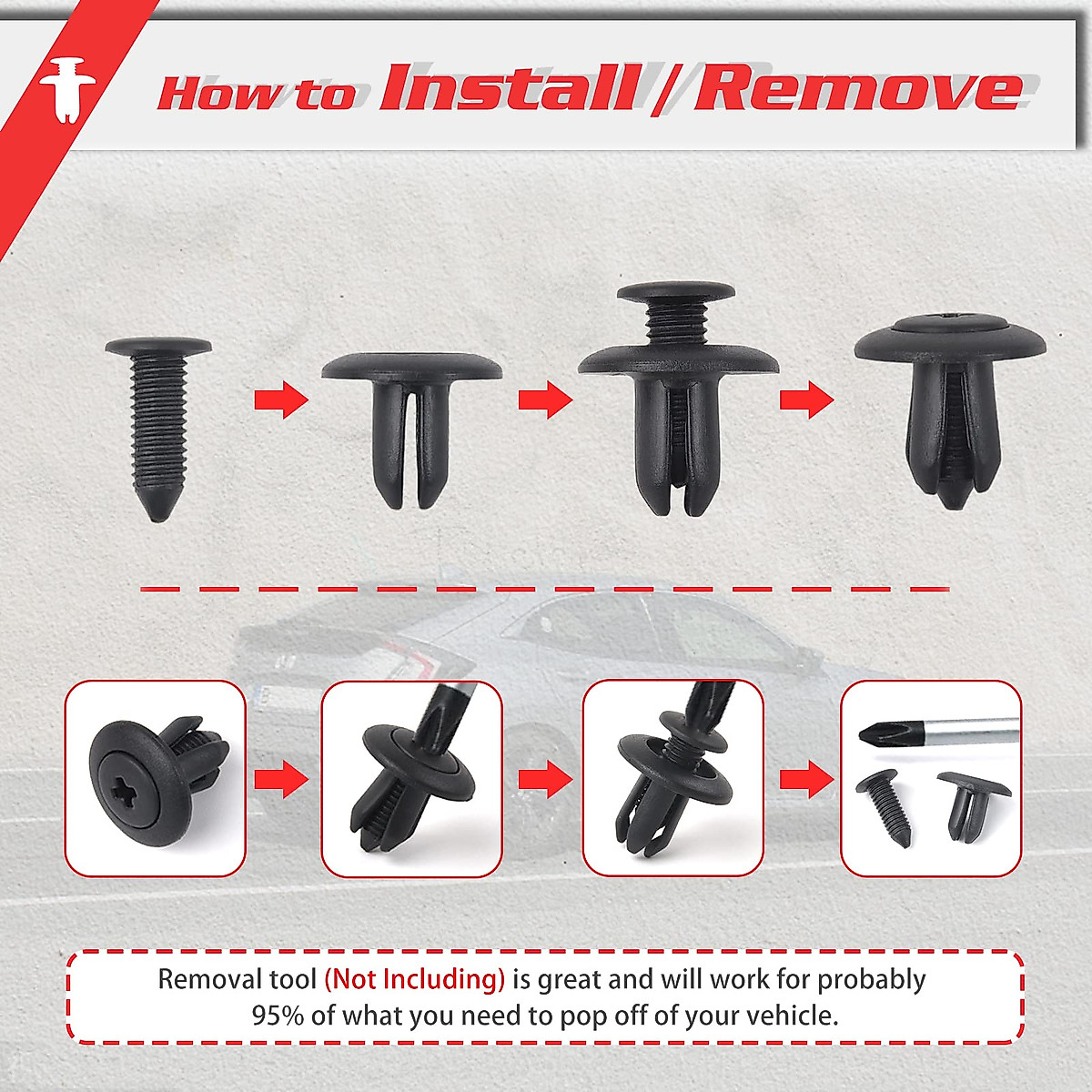 How to Install / Remove

Removal tool (Not Including) is great and will work for probably 95% of what you need to pop off of your vehicle.