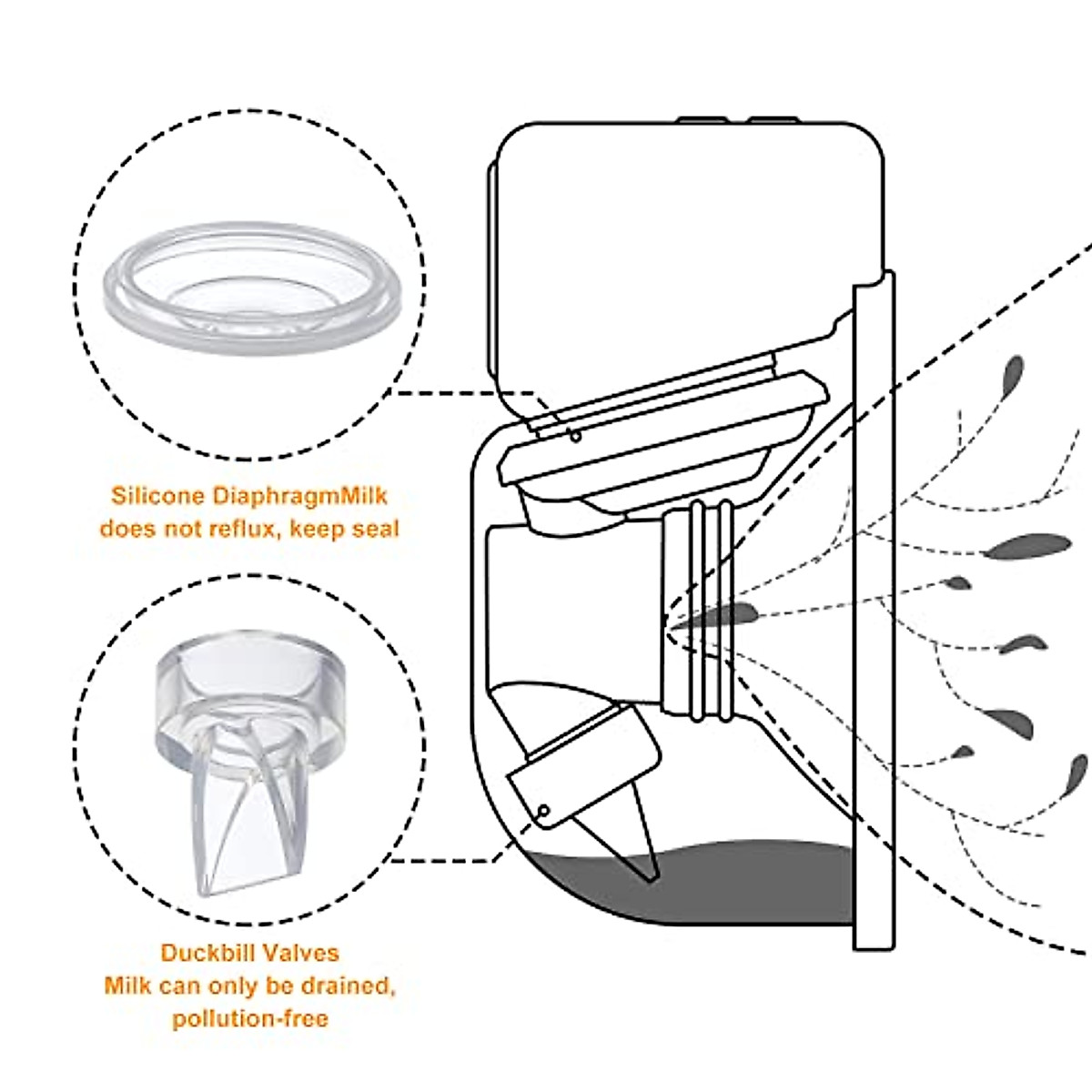 Silicone DiaphragmMilk does not reflux, keep seal

Duckbill Valves
Milk can only be drained, pollution-free