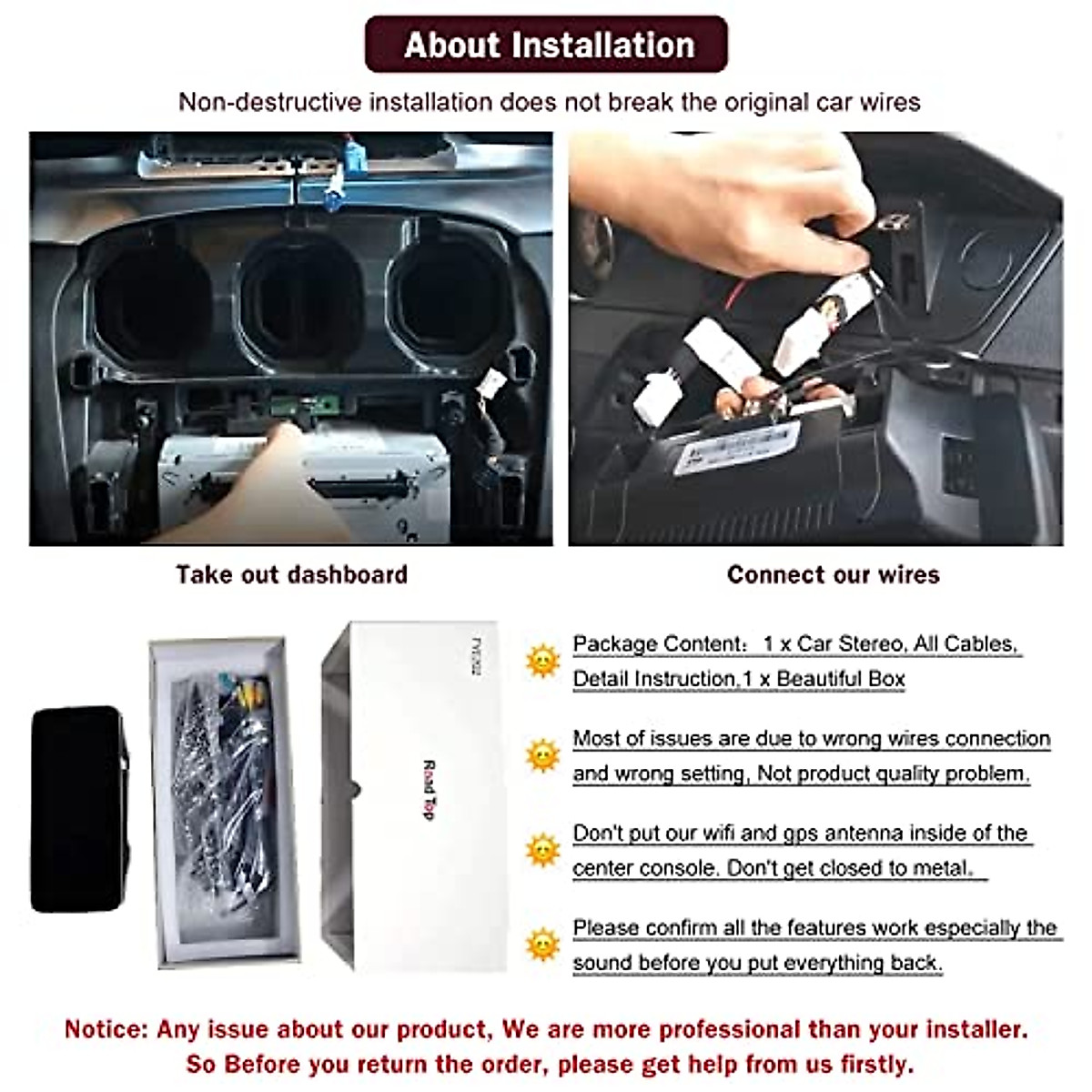 About Installation

Non-destructive installation does not break the original car wires

Take out dashboard

Connect our wires

Road Top

Package Content: 1 x Car Stereo, All Cables, Detail Instruction,1 x Beautiful Box

Most of issues are due to wrong wires connection and wrong setting, Not product quality problem.

Don't put our wifi and gps antenna inside of the center console. Don't get closed to metal.

Please confirm all the features work especially the sound before you put everything back.

Notice: Any issue about our product, We are more professional than your installer. So Before you return the order, please get help from us firstly.