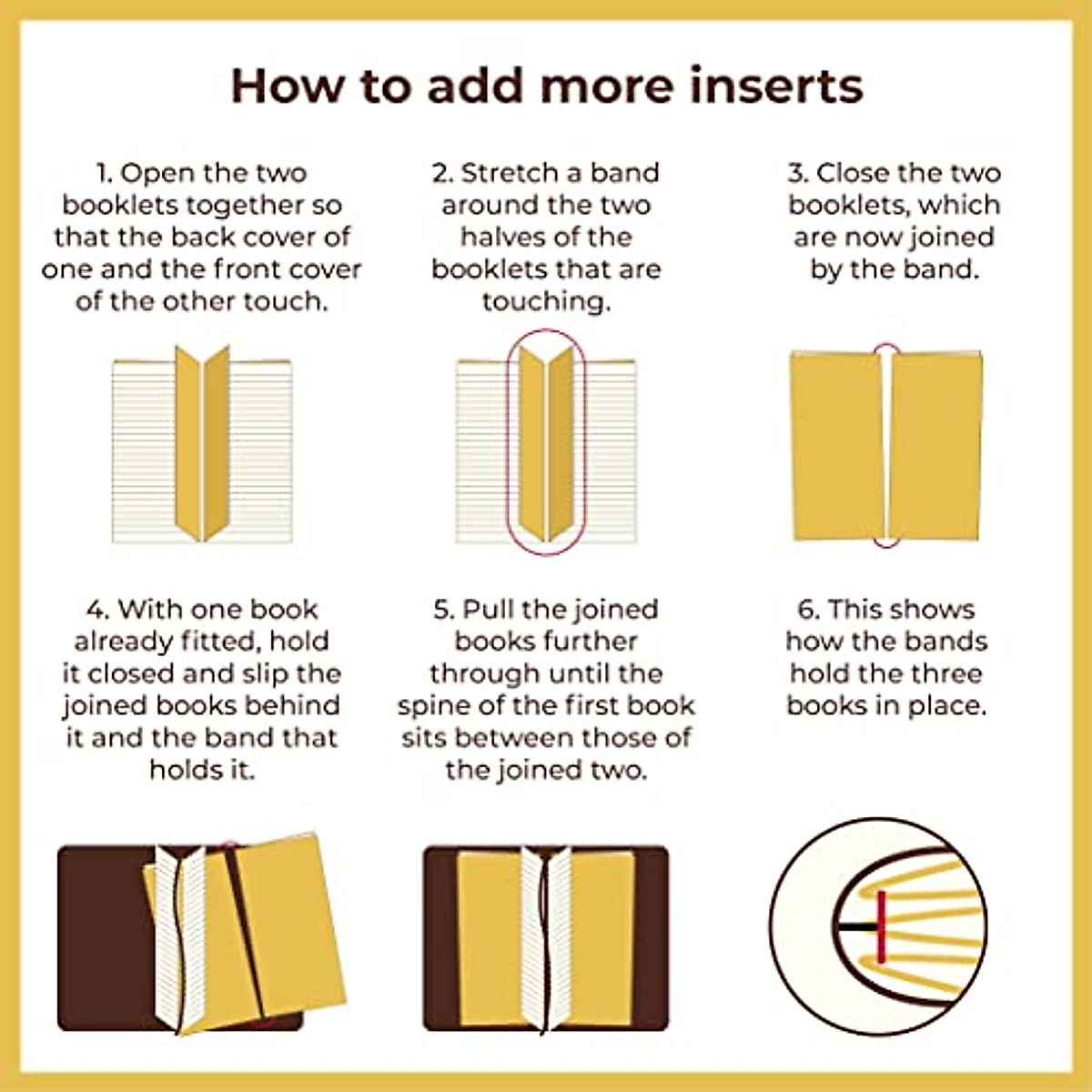 How to add more inserts

1. Open the two booklets together so that the back cover of one and the front cover of the other touch.

2. Stretch a band around the two halves of the booklets that are touching.

3. Close the two booklets, which are now joined by the band.

4. With one book already fitted, hold it closed and slip the joined books behind it and the band that holds it.

5. Pull the joined books further through until the spine of the first book sits between those of the joined two.

6. This shows how the bands hold the three books in place.