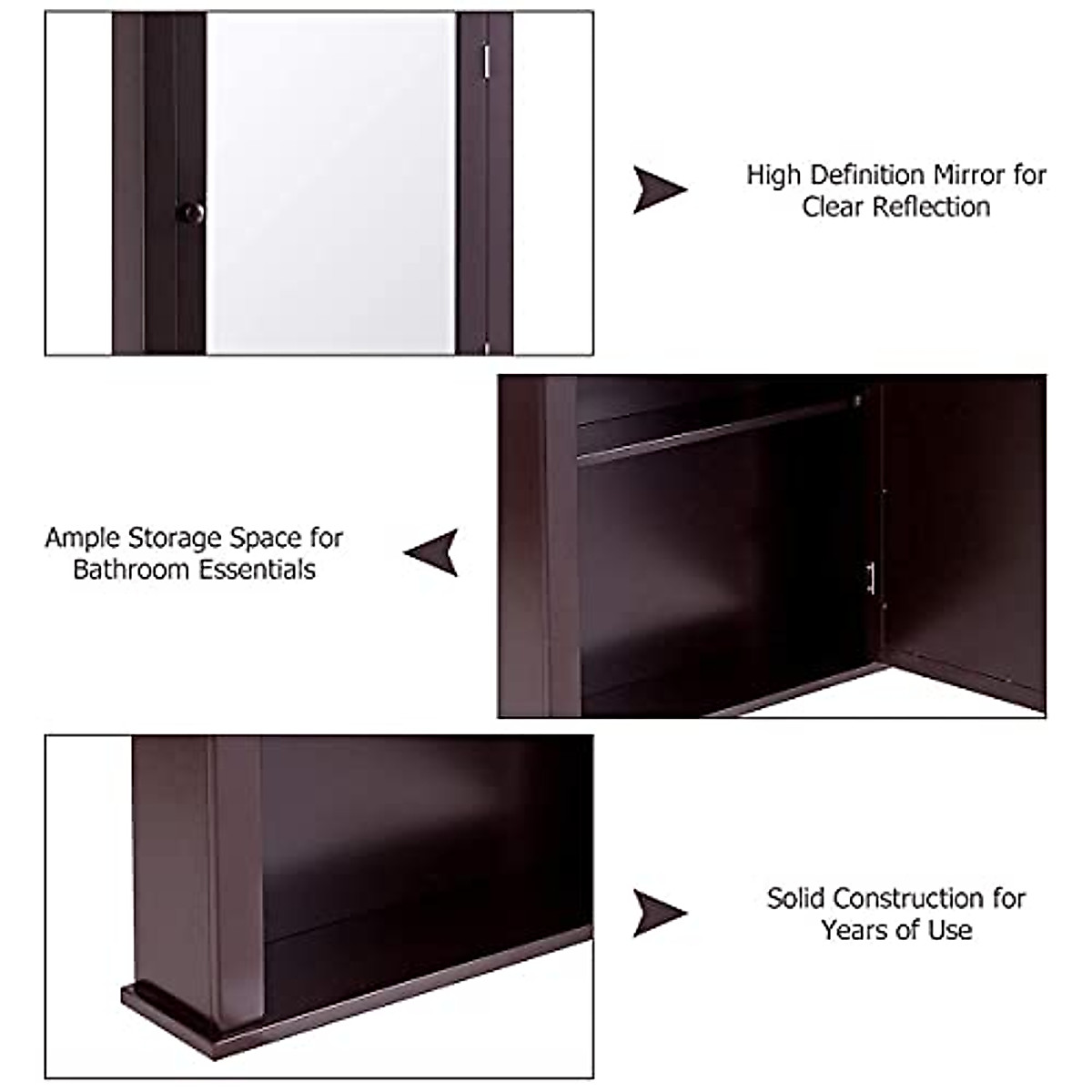 High Definition Mirror for Clear Reflection

Ample Storage Space for Bathroom Essentials

Solid Construction for Years of Use