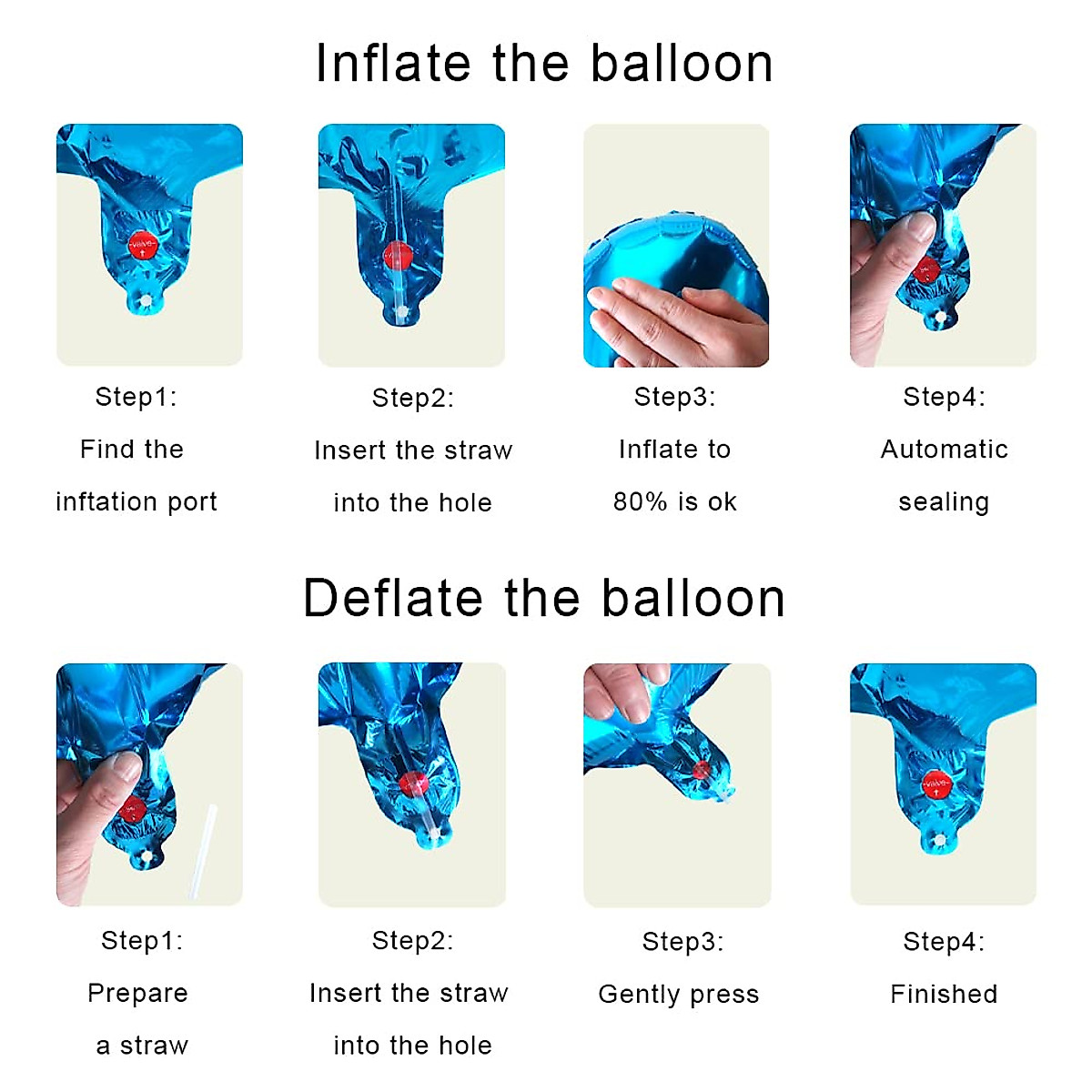 Inflate the balloon

Step1:
Find the
inftation port

Step2:
Insert the straw
into the hole

Step3:
Inflate to
80% is ok

Step4:
Automatic
sealing

Deflate the balloon

Step1:
Prepare
a straw

Step2:
Insert the straw
into the hole

Step3:
Gently press

Step4:
Finished