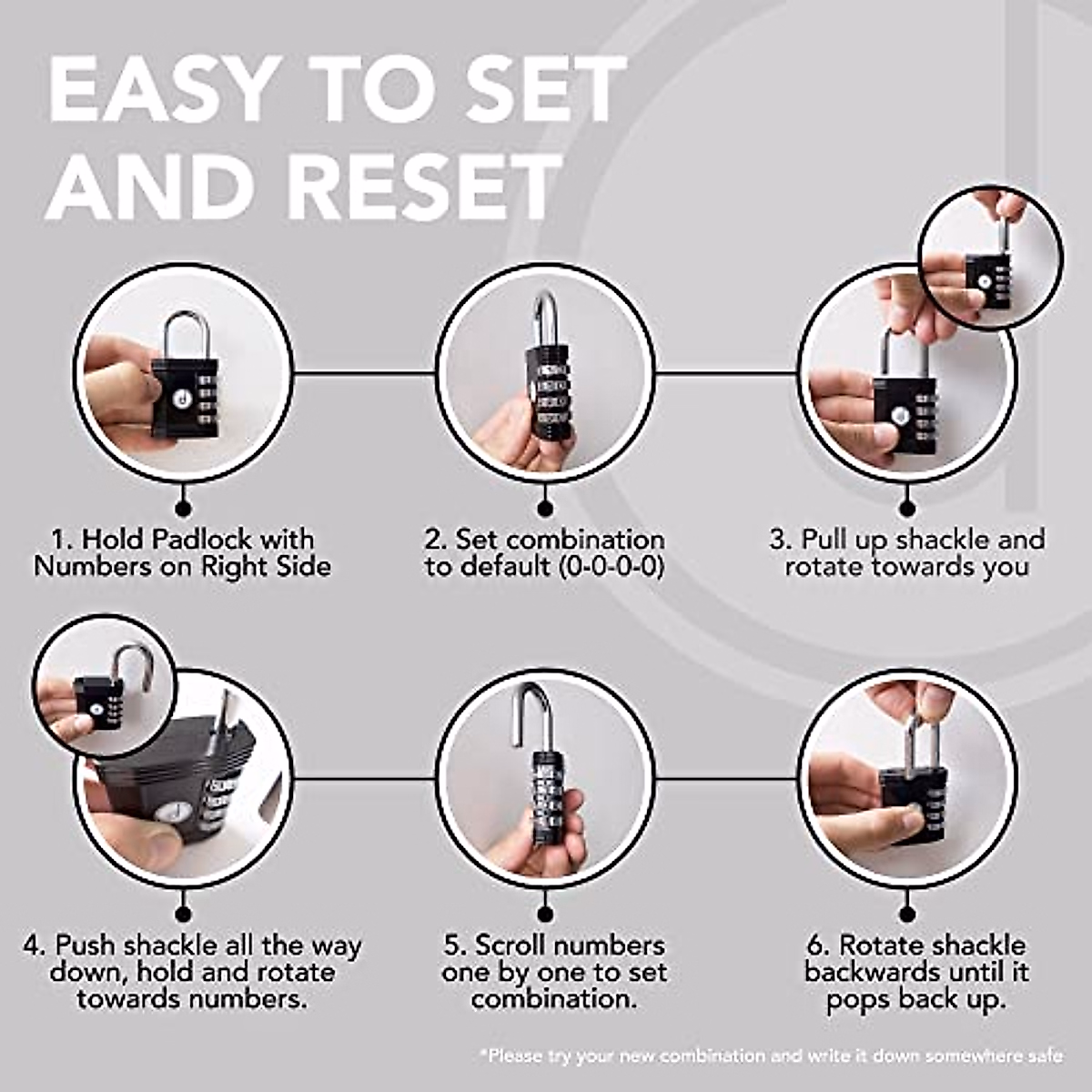 EASY TO SET AND RESET

1. Hold Padlock with Numbers on Right Side

2. Set combination to default (0-0-0-0)

3. Pull up shackle and rotate towards you

4. Push shackle all the way down, hold and rotate towards numbers.

5. Scroll numbers one by one to set combination.

6. Rotate shackle backwards until it pops back up.

*Please try your new combination and write it down somewhere safe