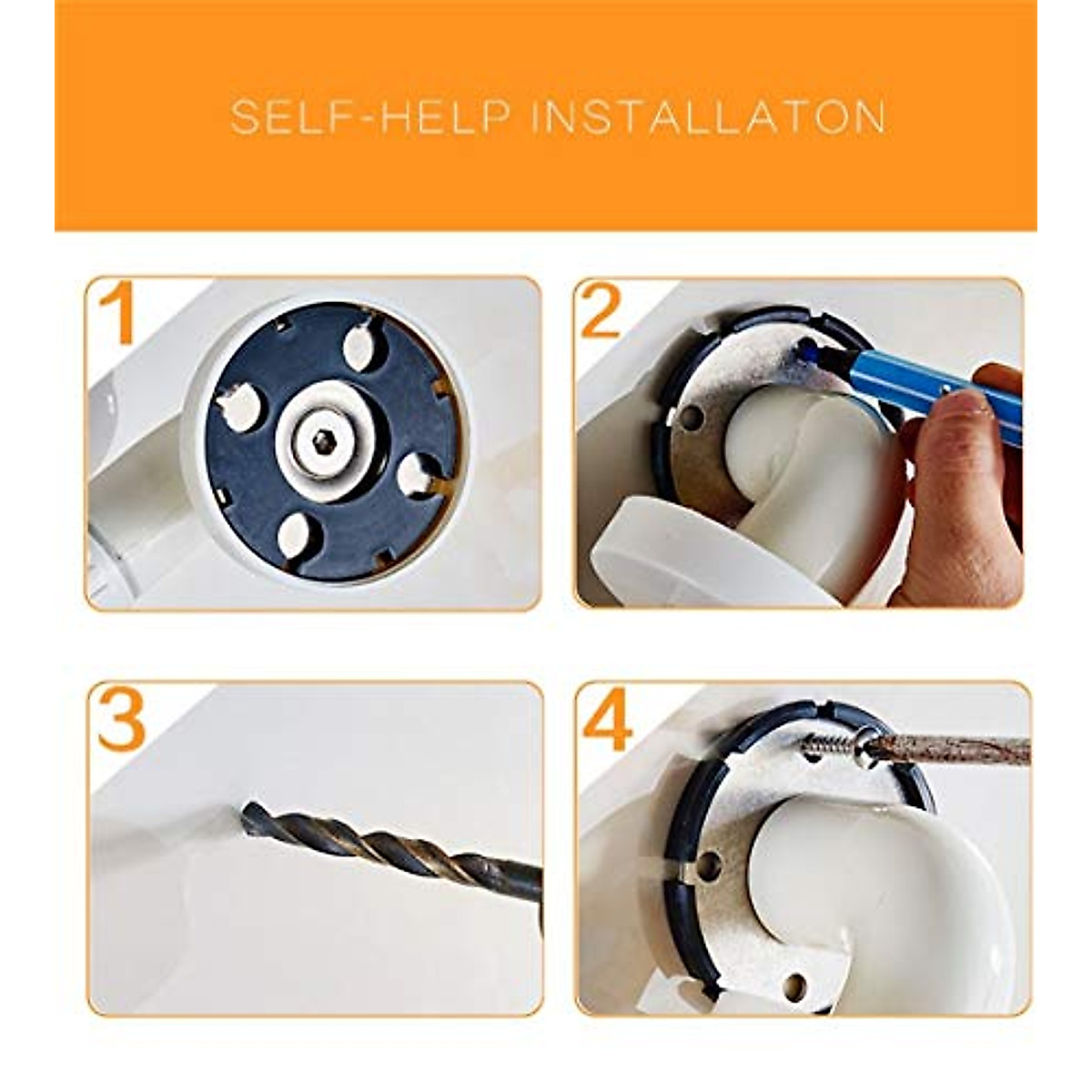 SELF-HELP INSTALLATON

1

2

3

4