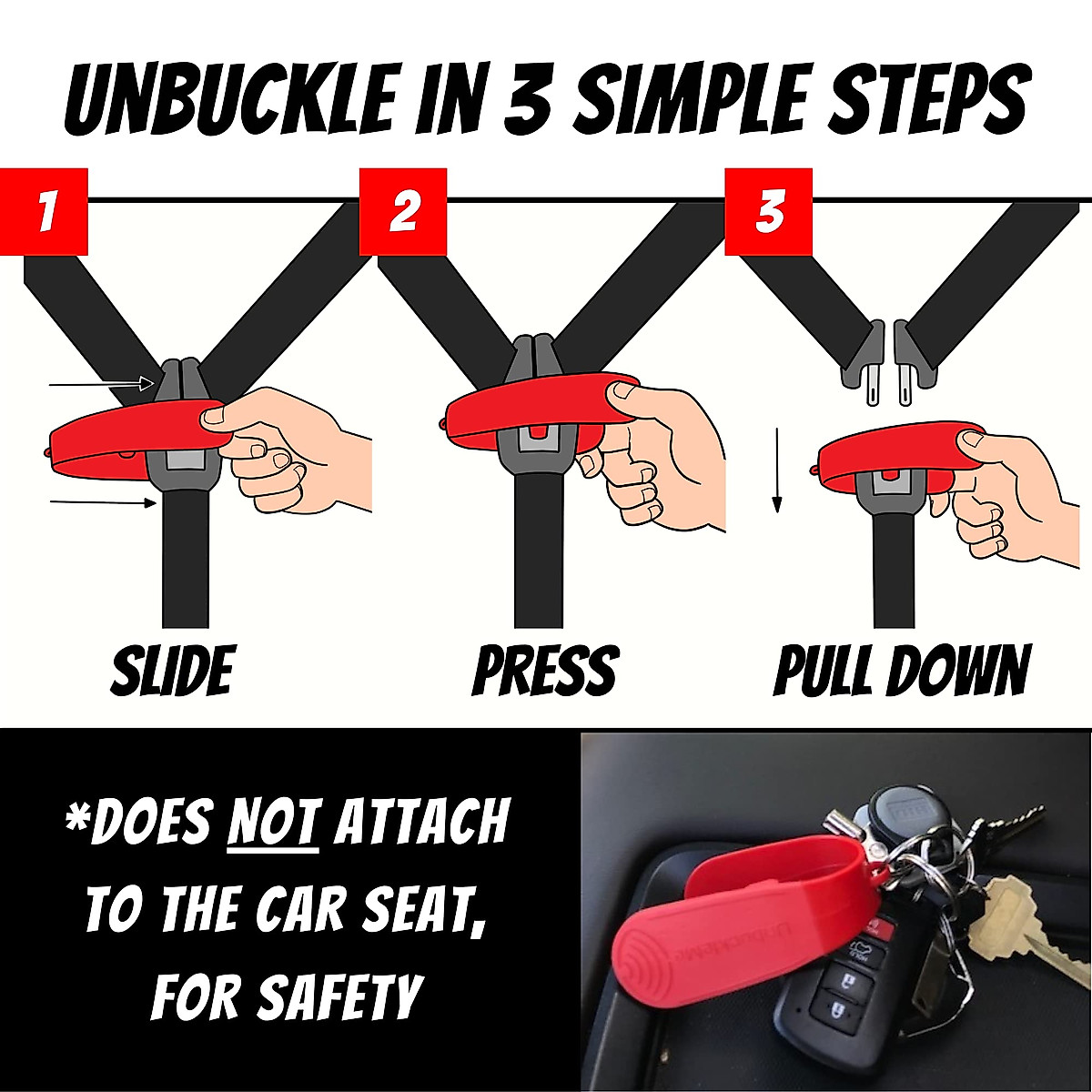 UNBUCKLE IN 3 SIMPLE STEPS

1

2

3

SLIDE

PRESS

PULL DOWN

*DOES NOT ATTACH TO THE CAR SEAT, FOR SAFETY

UnbuckleMe