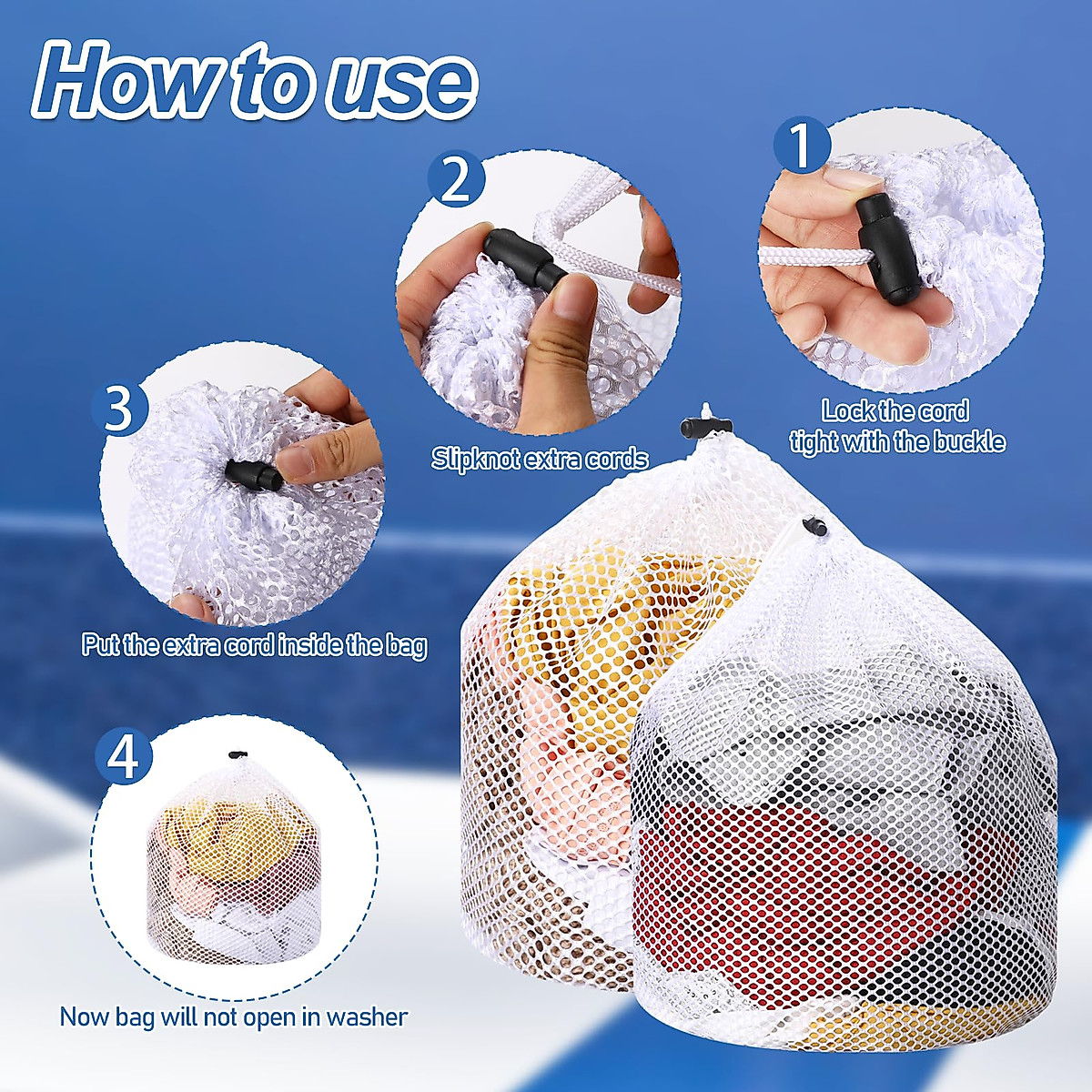 How to use

1

Lock the cord tight with the buckle

2

Slipknot extra cords

3

Put the extra cord inside the bag

4

Now bag will not open in washer