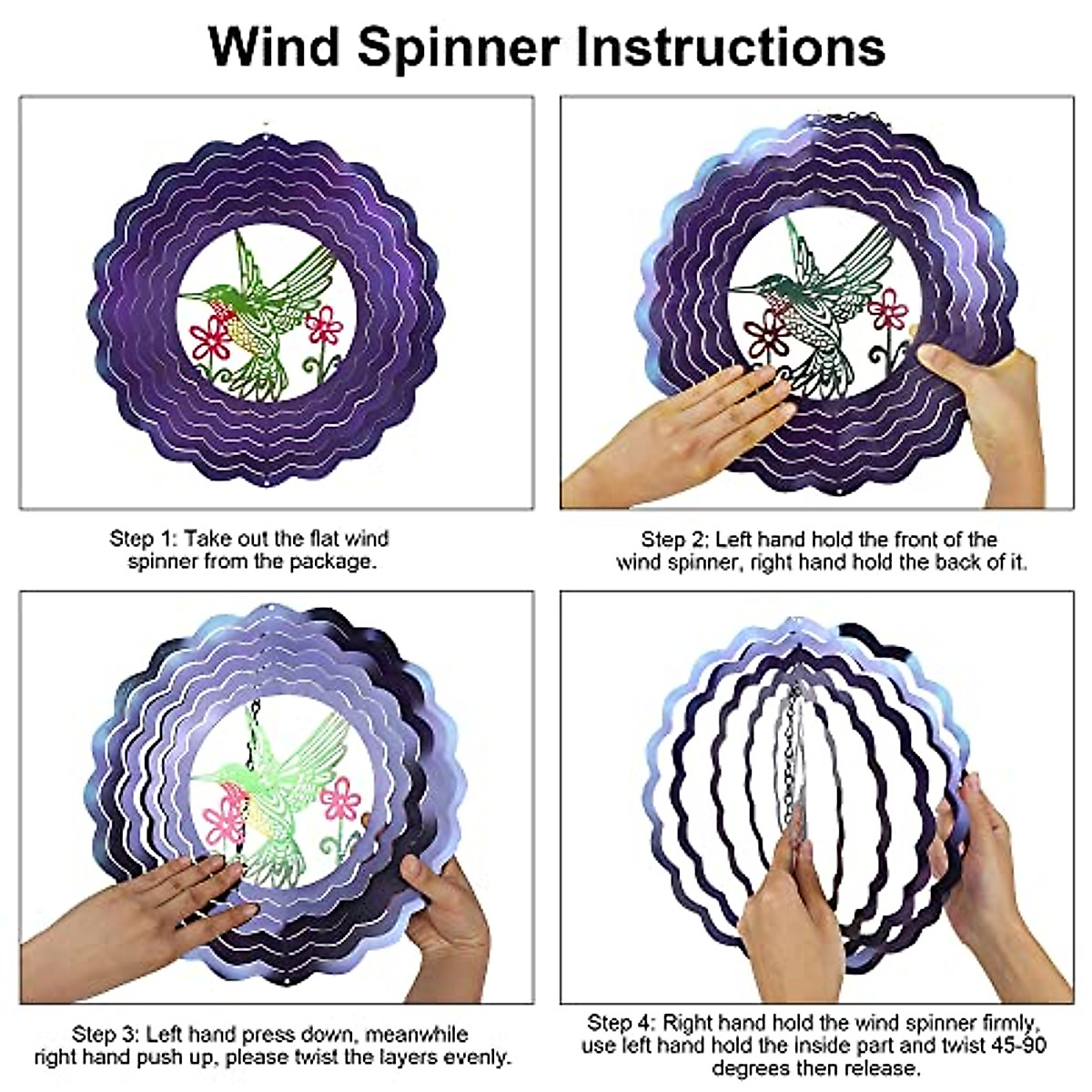 Wind Spinner Instructions

Step 1: Take out the flat wind spinner from the package.

Step 2: Left hand hold the front of the wind spinner, right hand hold the back of it.

Step 3: Left hand press down, meanwhile right hand push up, please twist the layers evenly.

Step 4: Right hand hold the wind spinner firmly, use left hand hold the inside part and twist 45-90 degrees then release.