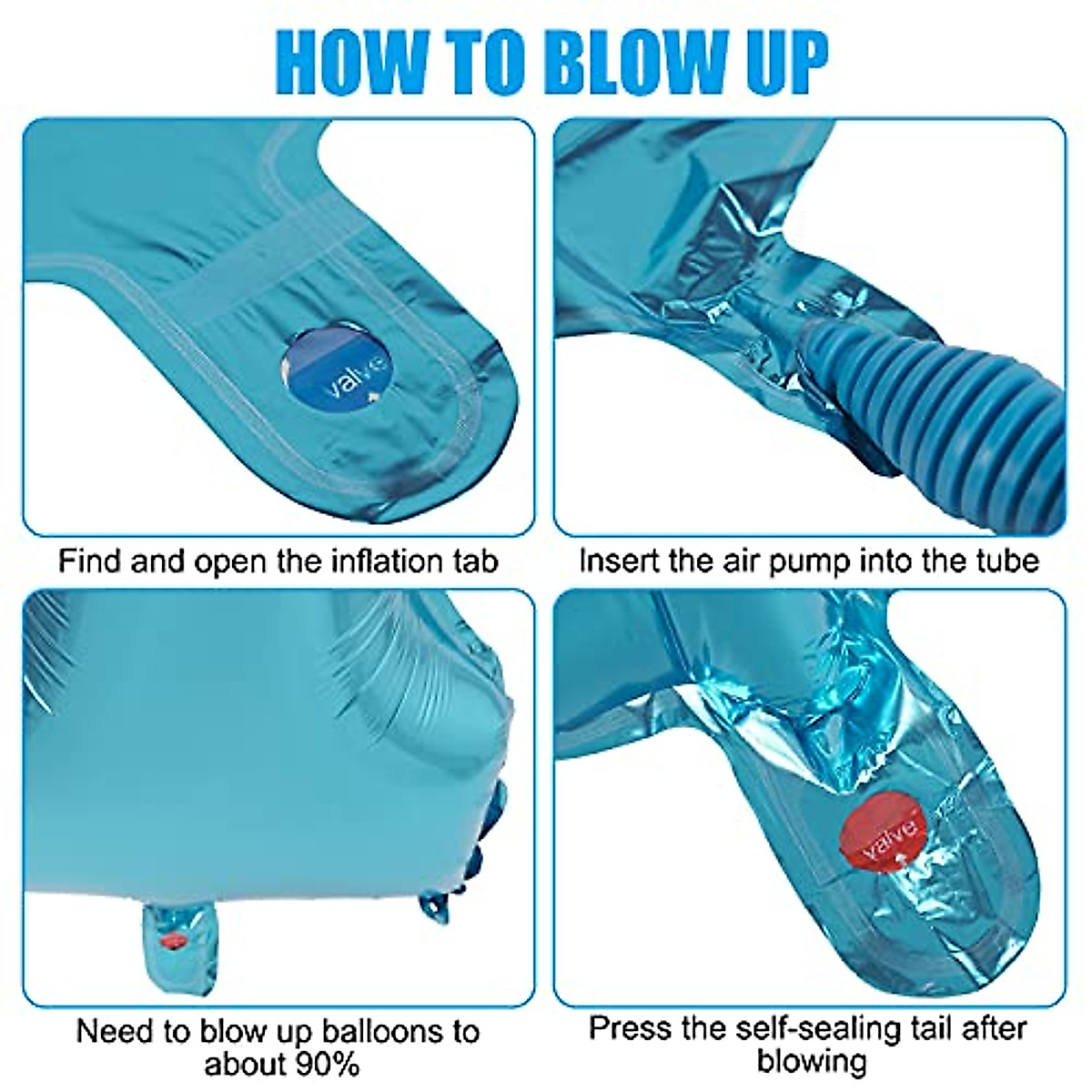 HOW TO BLOW UP

valve

Find and open the inflation tab

Insert the air pump into the tube

Need to blow up balloons to about 90%

valve

Press the self-sealing tail after blowing